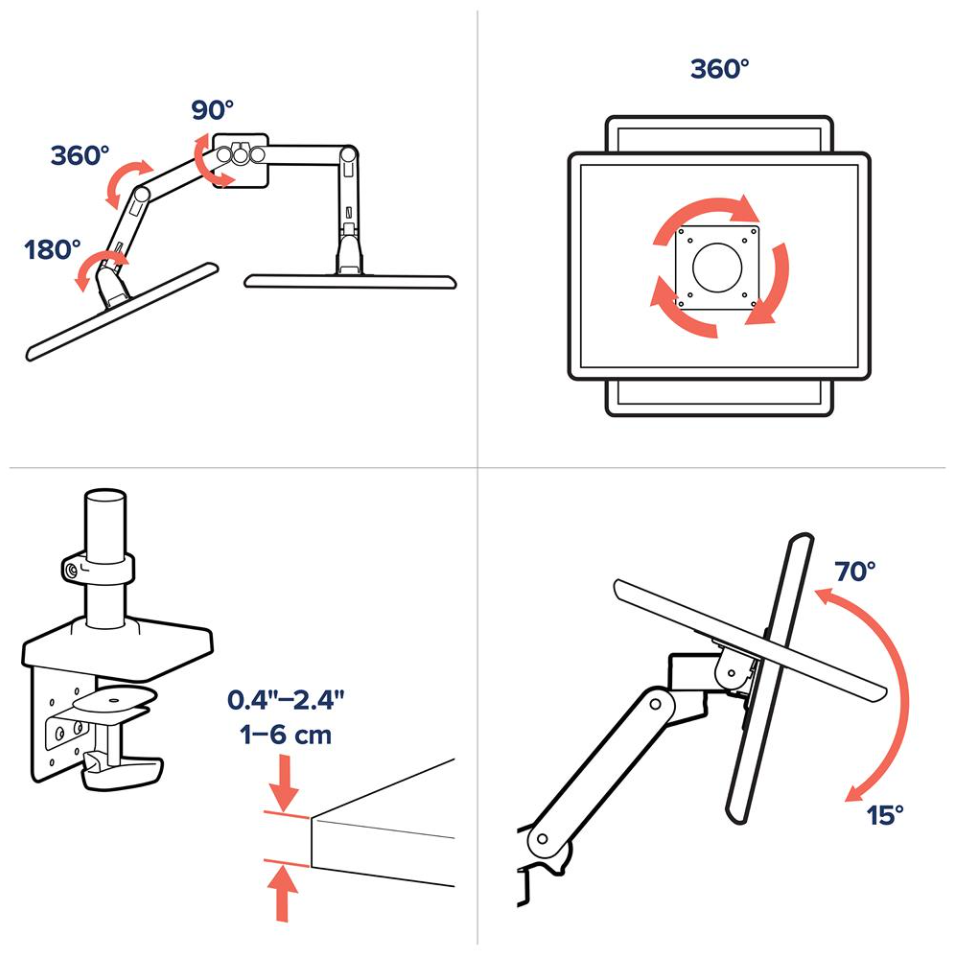 90°
360°
180°

360°

0.4"–2.4"
1–6 cm

70°
15°