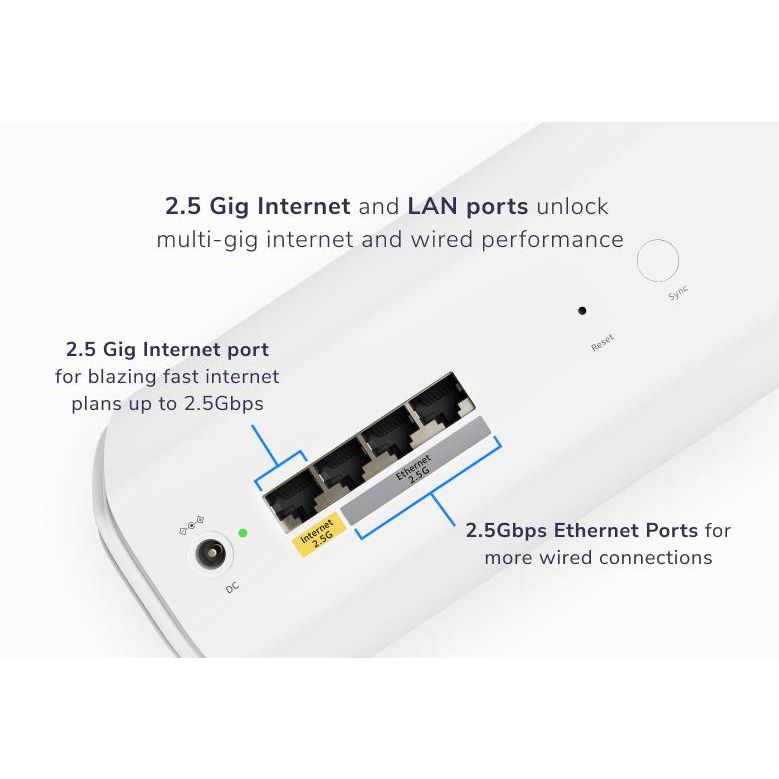 2.5 Gig Internet and LAN ports unlock multi-gig internet and wired performance

Sync

Reset

2.5 Gig Internet port for blazing fast internet plans up to 2.5Gbps

Ethernet 2.5G

Internet 2.5G

DC

2.5Gbps Ethernet Ports for more wired connections