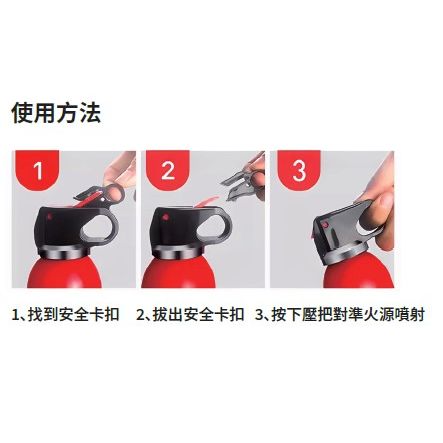 使用方法

1

2

3

1、找到安全卡扣 2、拔出安全卡扣 3、按下壓把對準火源噴射