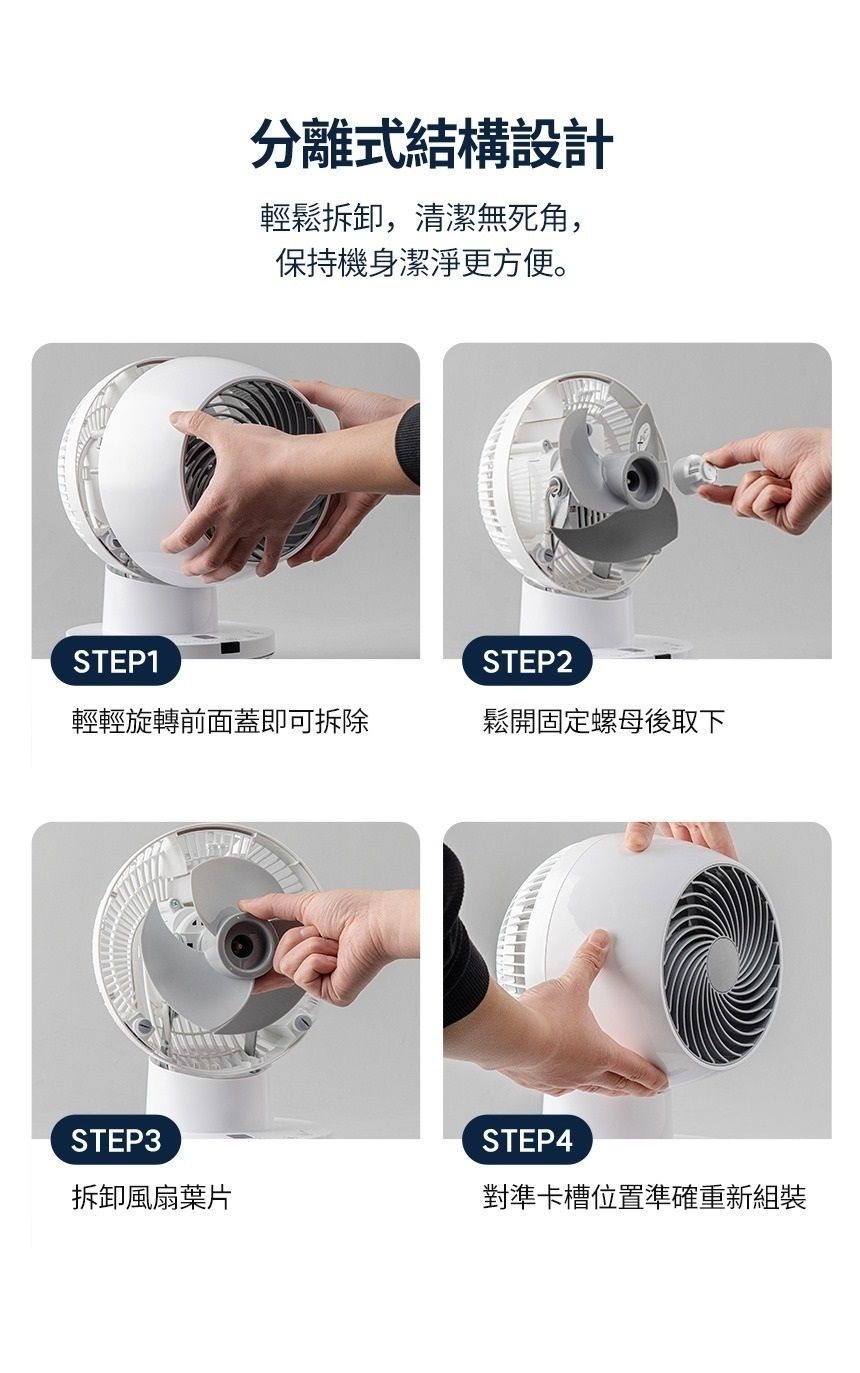 分離式結構設計

輕鬆拆卸，清潔無死角，
保持機身潔淨更方便。

STEP1
輕輕旋轉前面蓋即可拆除

STEP2
鬆開固定螺母後取下

STEP3
拆卸風扇葉片

STEP4
對準卡槽位置準確重新組裝