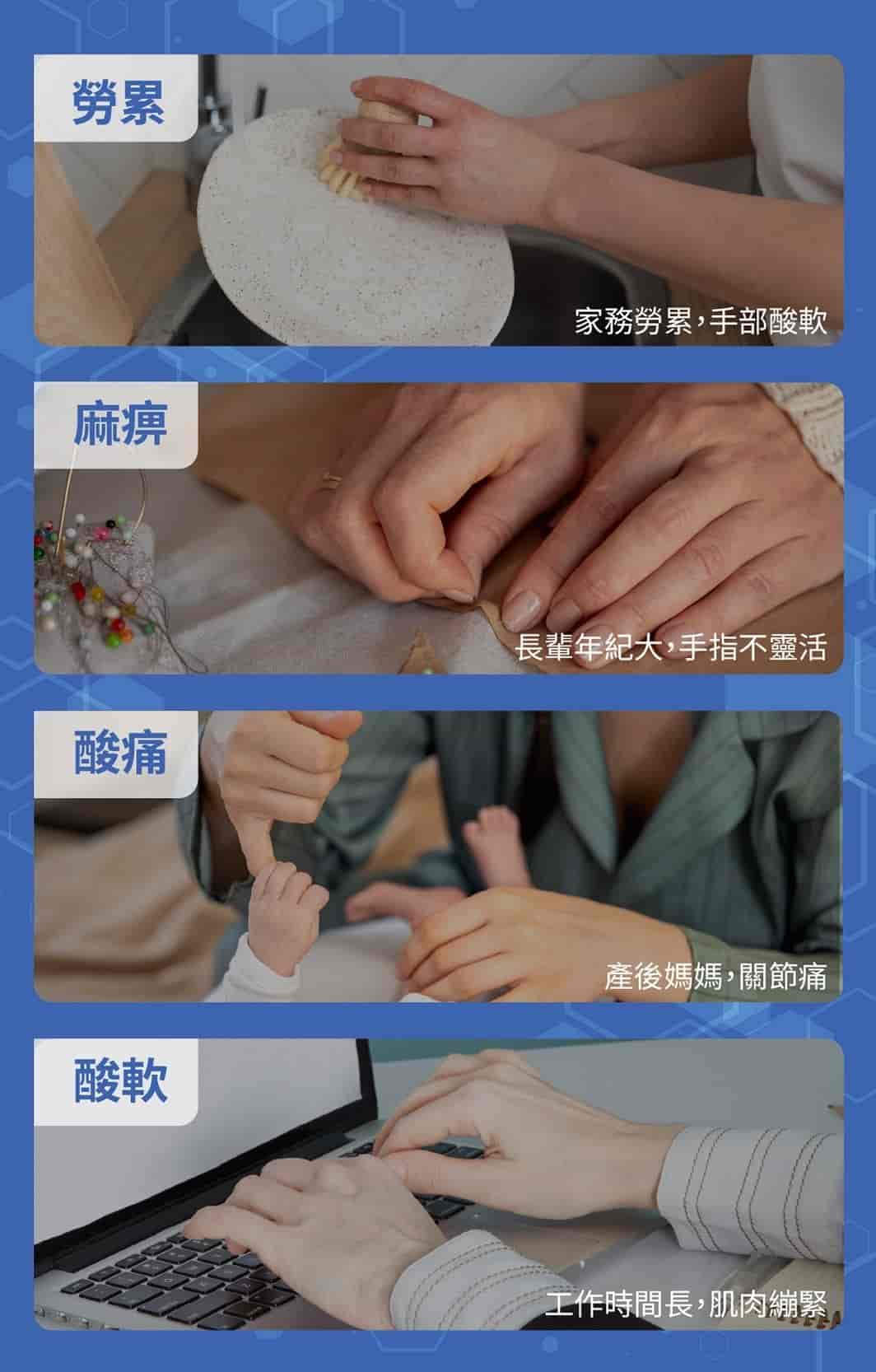 勞累

家務勞累，手部酸軟

麻痹

長輩年紀大，手指不靈活

酸痛

產後媽媽，關節痛

酸軟

工作時間長，肌肉繃緊