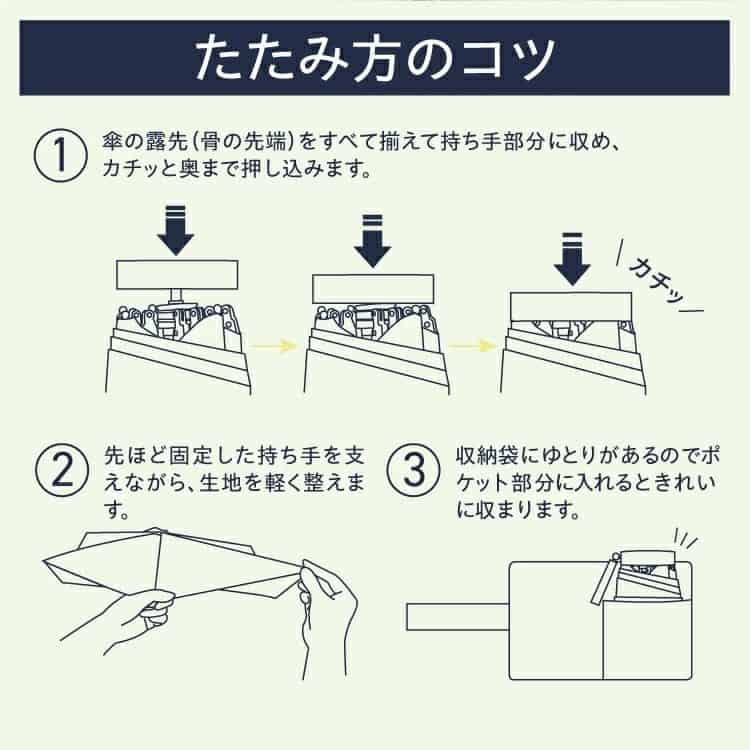 たたみ方のコツ

① 傘の露先(骨の先端)をすべて揃えて持ち手部分に収め、カチッと奥まで押し込みます。

カチッ

② 先ほど固定した持ち手を支えながら、生地を軽く整えます。

③ 収納袋にゆとりがあるのでポケット部分に入れるときれいに収まります。