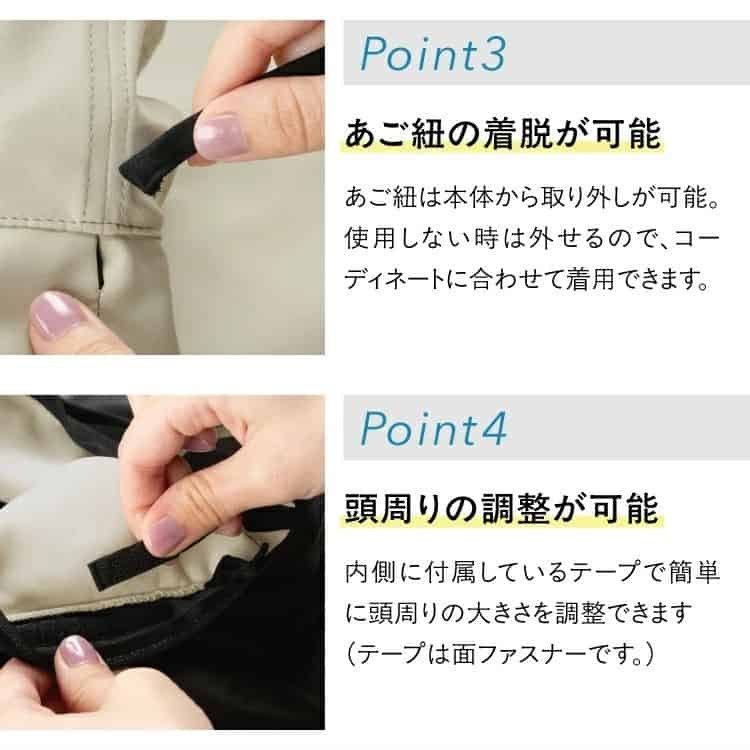 Point3

あご紐の着脱が可能

あご紐は本体から取り外しが可能。使用しない時は外せるので、コーディネートに合わせて着用できます。

Point4

頭周りの調整が可能

内側に付属しているテープで簡単に頭周りの大きさを調整できます（テープは面ファスナーです。）