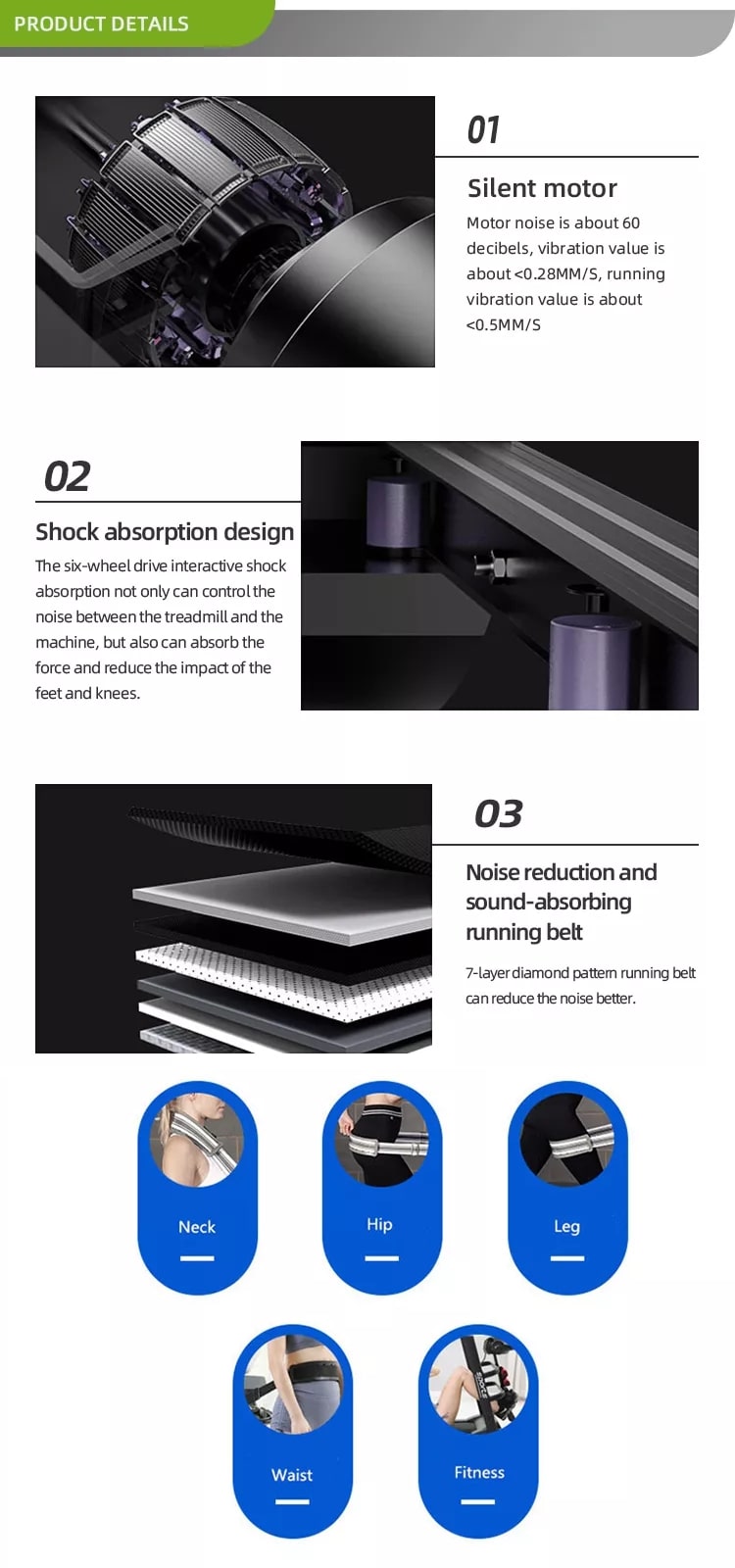 PRODUCT DETAILS

01

Silent motor

Motor noise is about 60 decibels, vibration value is about <0.28MM/S, running vibration value is about <0.5MM/S

02

Shock absorption design

The six-wheel drive interactive shock absorption not only can control the noise between the treadmill and the machine, but also can absorb the force and reduce the impact of the feet and knees.

03

Noise reduction and sound-absorbing running belt

7-layer diamond pattern running belt can reduce the noise better.

Neck

Hip

Leg

Waist

Fitness