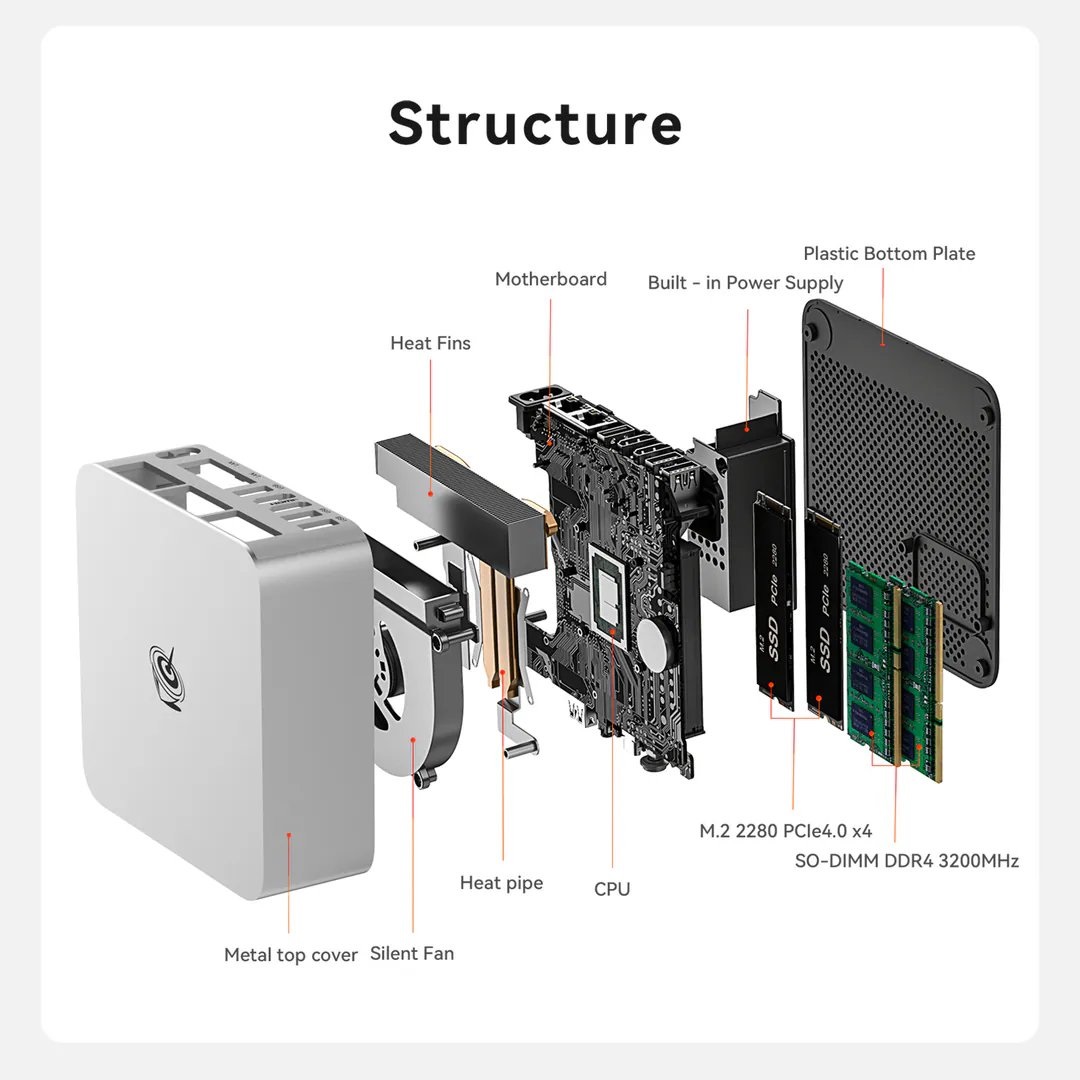 Structure

Plastic Bottom Plate

Motherboard

Built - in Power Supply

Heat Fins

M.2 SSD PCIe 2280

M.2 SSD PCIe 2280

M.2 2280 PCIe4.0 x4

SO-DIMM DDR4 3200MHz

Heat pipe

CPU

Metal top cover

Silent Fan