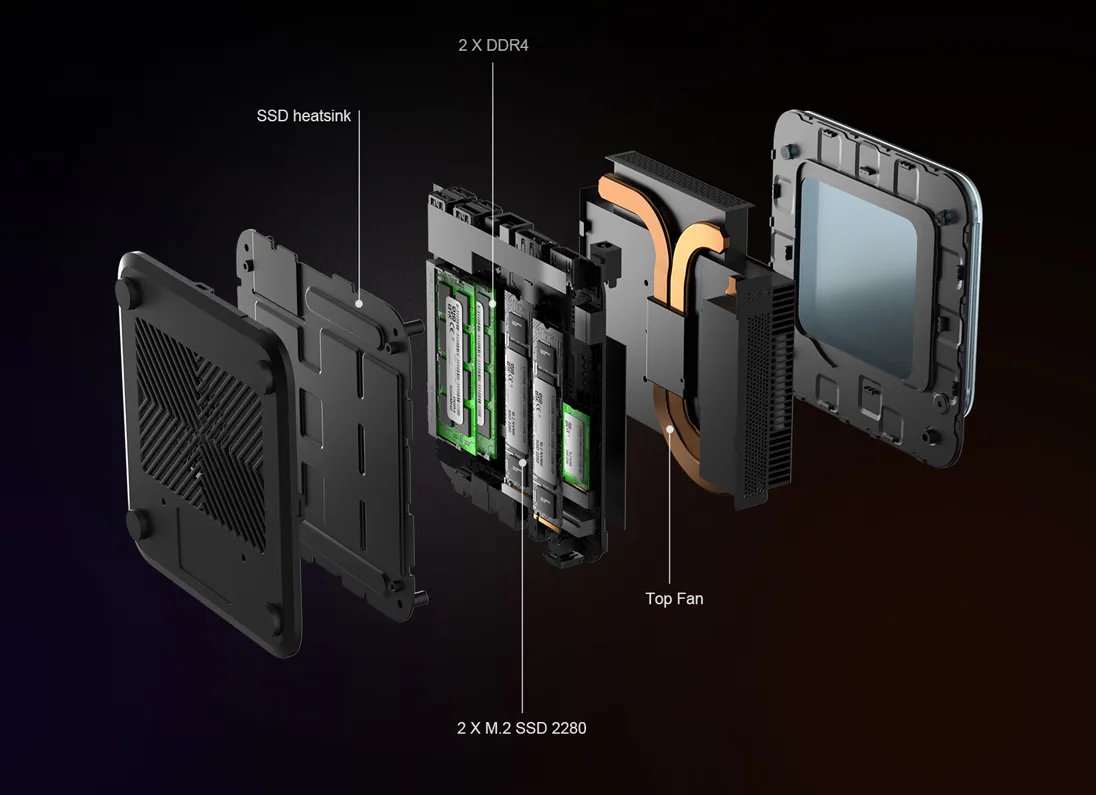 2 X DDR4

SSD heatsink

Top Fan

2 X M.2 SSD 2280