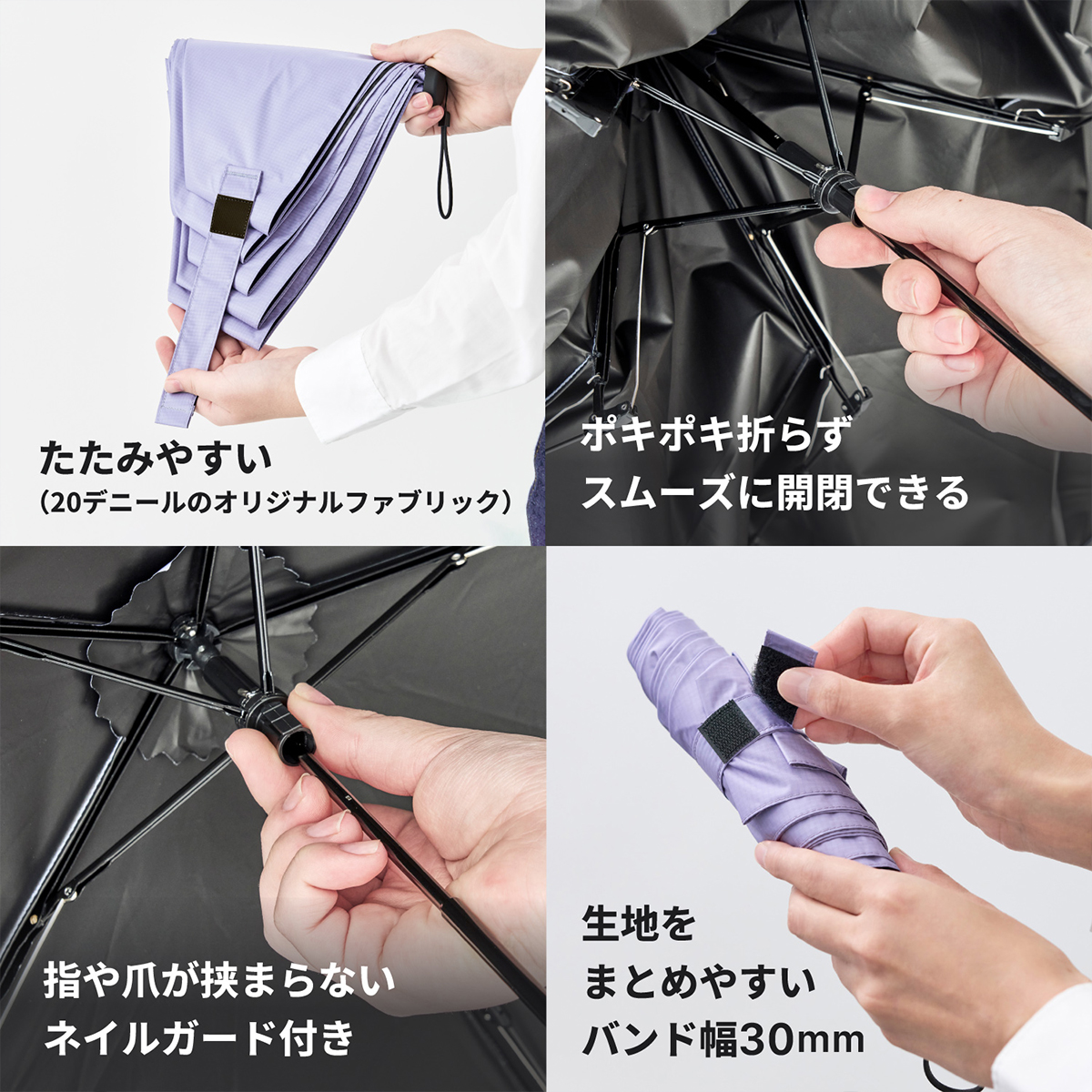 たたみやすい
（20デニールのオリジナルファブリック）

ポキポキ折らず
スムーズに開閉できる

指や爪が挟まらない
ネイルガード付き

生地を
まとめやすい
バンド幅30mm