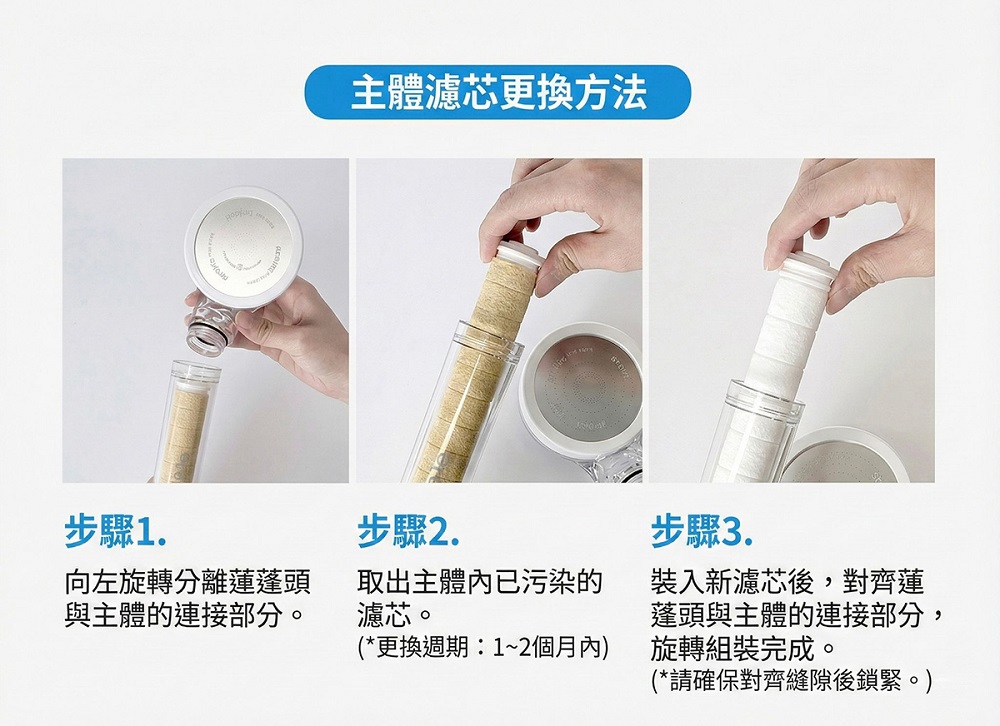 主體濾芯更換方法

步驟1.

向左旋轉分離蓮蓬頭與主體的連接部分。

步驟2.

取出主體內已污染的濾芯。
(*更換週期：1~2個月內)

步驟3.

裝入新濾芯後，對齊蓮蓬頭與主體的連接部分，旋轉組裝完成。
(*請確保對齊縫隙後鎖緊。)