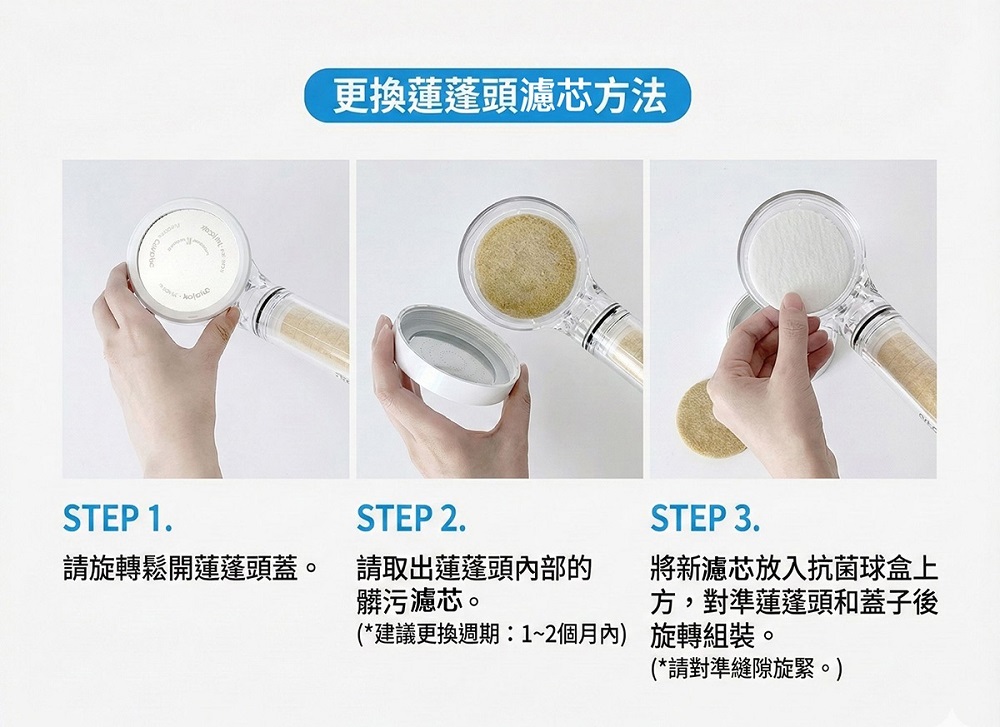 更換蓮蓬頭濾芯方法

STEP 1.

請旋轉鬆開蓮蓬頭蓋。

STEP 2.

請取出蓮蓬頭內部的髒污濾芯。
(*建議更換週期：1~2個月內)

STEP 3.

將新濾芯放入抗菌球盒上方，對準蓮蓬頭和蓋子後旋轉組裝。
(*請對準縫隙旋緊。)