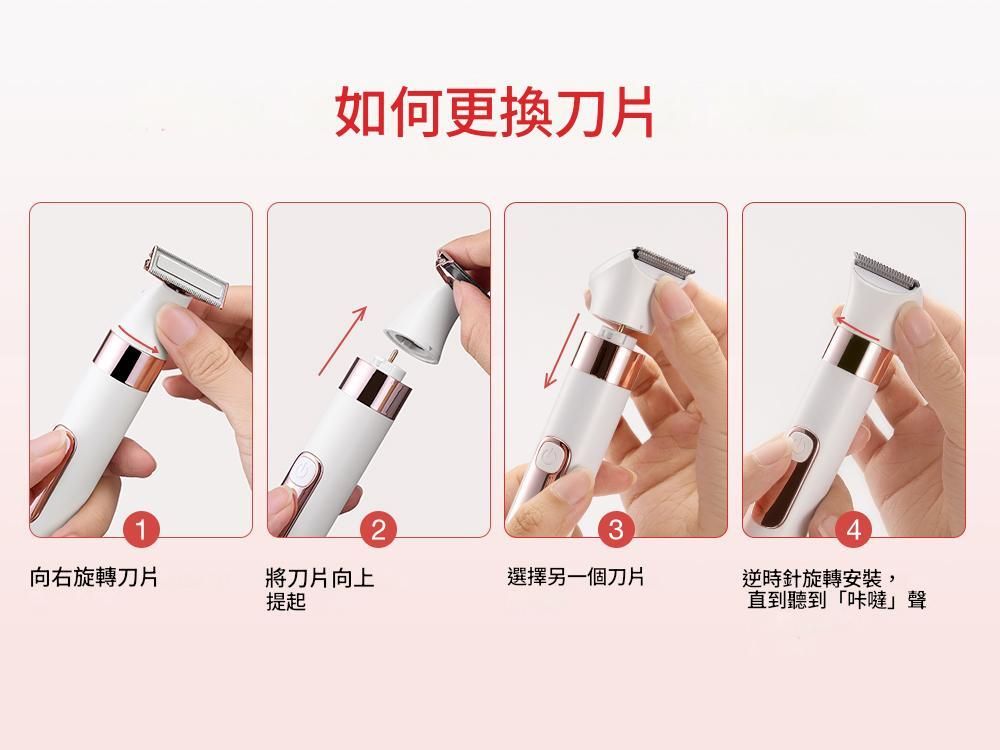 如何更換刀片

1
向右旋轉刀片

2
將刀片向上提起

3
選擇另一個刀片

4
逆時針旋轉安裝，直到聽到「咔噠」聲