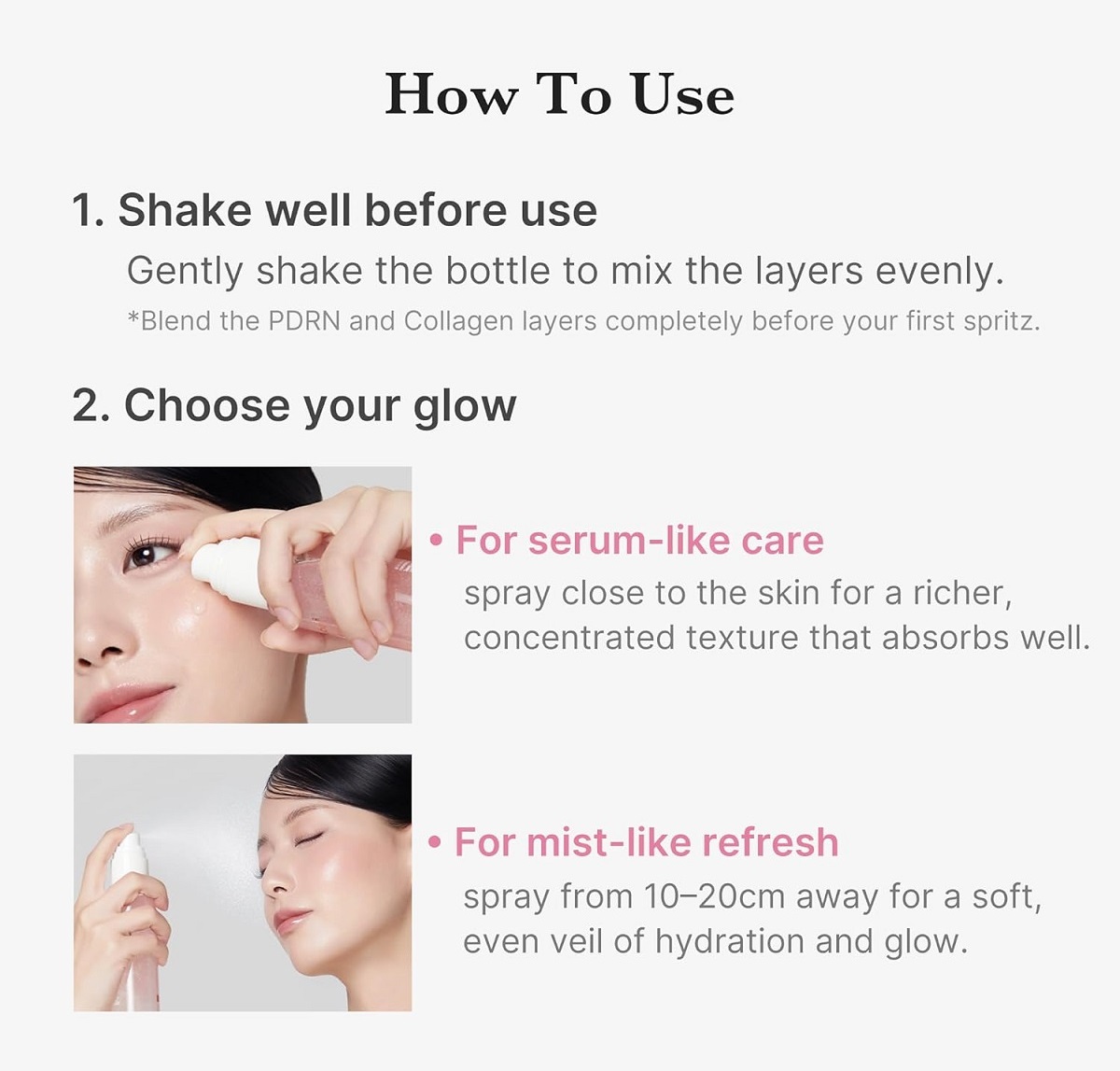 How To Use

1. Shake well before use

Gently shake the bottle to mix the layers evenly.

*Blend the PDRN and Collagen layers completely before your first spritz.

2. Choose your glow

• For serum-like care

spray close to the skin for a richer, concentrated texture that absorbs well.

• For mist-like refresh

spray from 10–20cm away for a soft, even veil of hydration and glow.