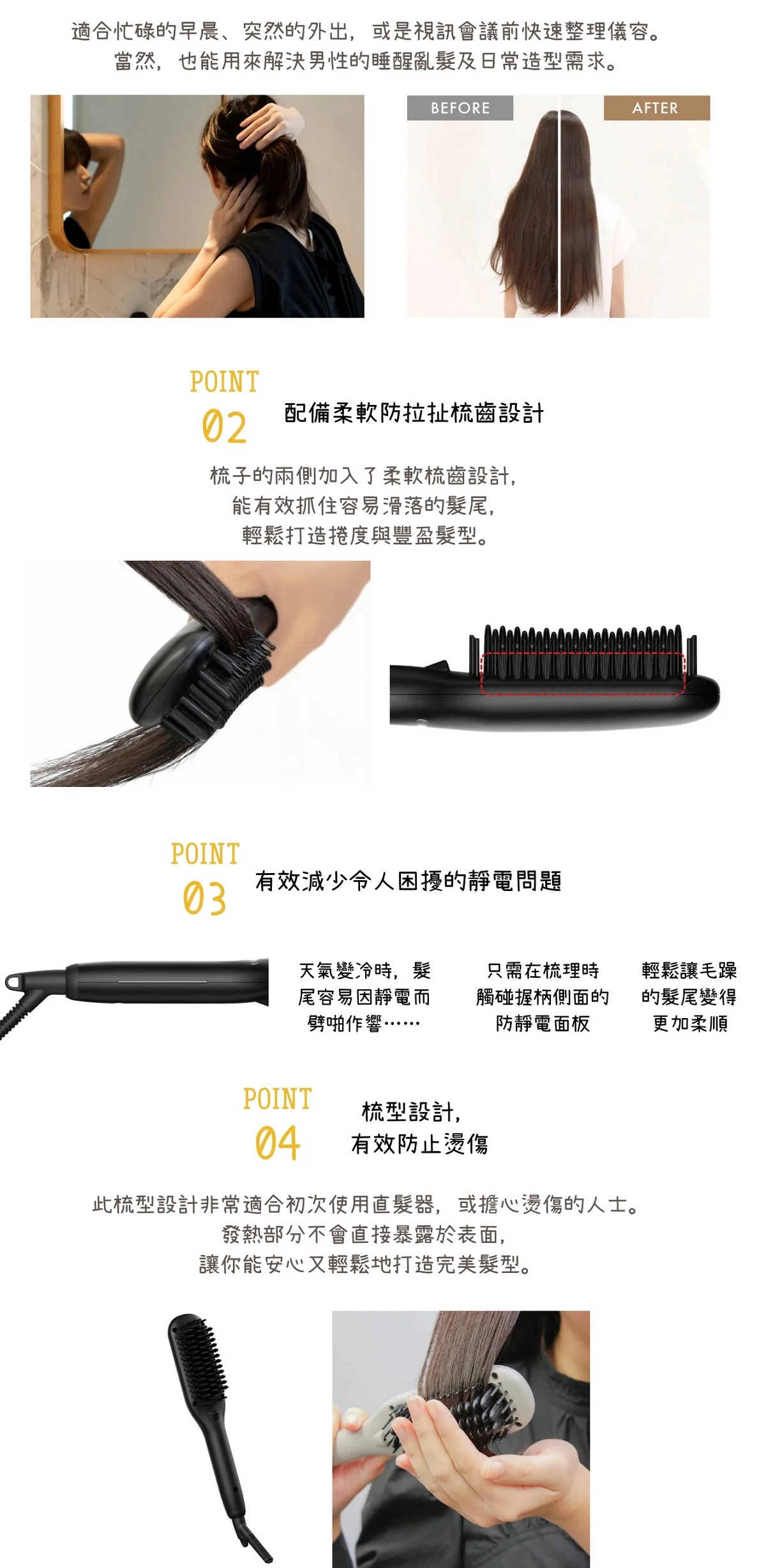 適合忙碌的早晨、突然的外出，或是視訊會議前快速整理儀容。
當然，也能用來解決男性的睡醒亂髮及日常造型需求。

BEFORE

AFTER

POINT
02
配備柔軟防拉扯梳齒設計

梳子的兩側加入了柔軟梳齒設計，
能有效抓住容易滑落的髮尾，
輕鬆打造捲度與豐盈髮型。

POINT
03
有效減少令人困擾的靜電問題

天氣變冷時，髮尾容易因靜電而劈啪作響……

只需在梳理時觸碰握柄側面的防靜電面板

輕鬆讓毛躁的髮尾變得更加柔順

POINT
04
梳型設計，
有效防止燙傷

此梳型設計非常適合初次使用直髮器，或擔心燙傷的人士。
發熱部分不會直接暴露於表面，
讓你能安心又輕鬆地打造完美髮型。