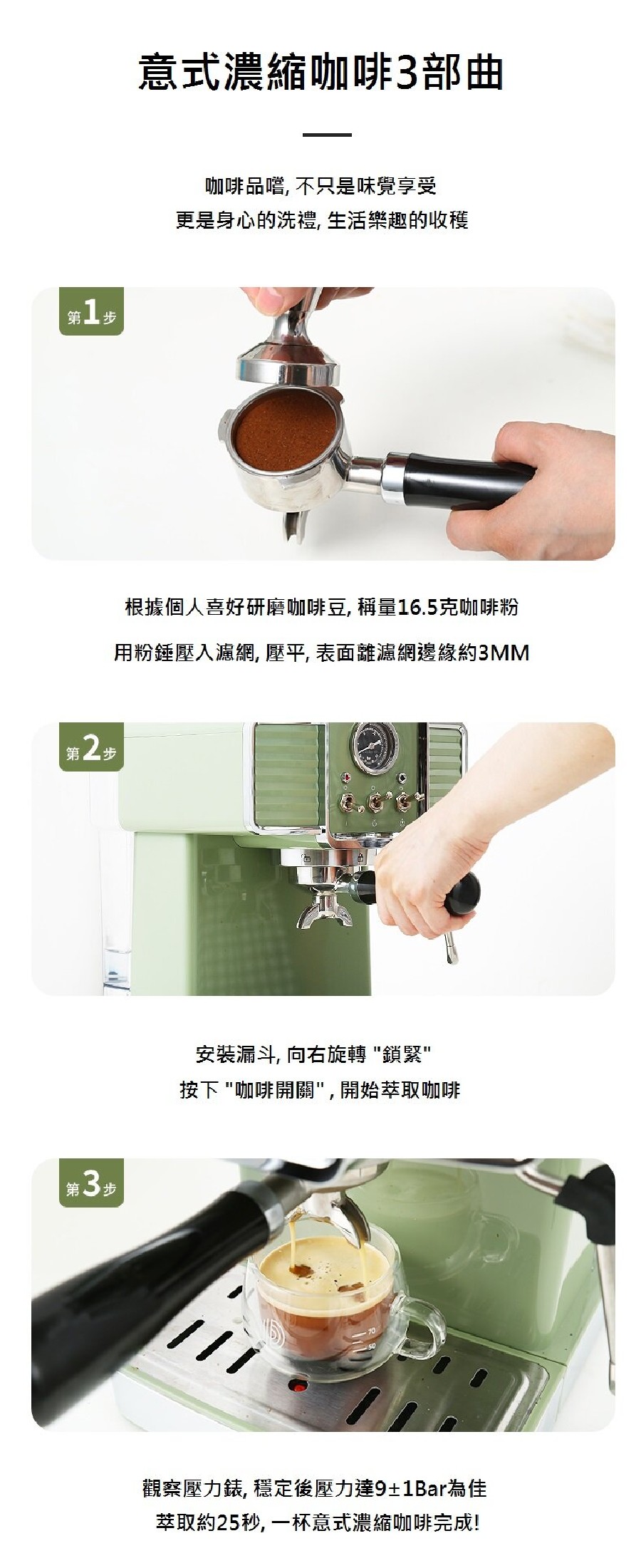 意式濃縮咖啡3部曲

咖啡品嚐, 不只是味覺享受
更是身心的洗禮, 生活樂趣的收穫

第1步

根據個人喜好研磨咖啡豆, 稱量16.5克咖啡粉

用粉錘壓入濾網, 壓平, 表面離濾網邊緣約3MM

第2步

安裝漏斗, 向右旋轉 "鎖緊"
按下 "咖啡開關" , 開始萃取咖啡

第3步

70
50

觀察壓力錶, 穩定後壓力達9±1Bar為佳
萃取約25秒, 一杯意式濃縮咖啡完成!