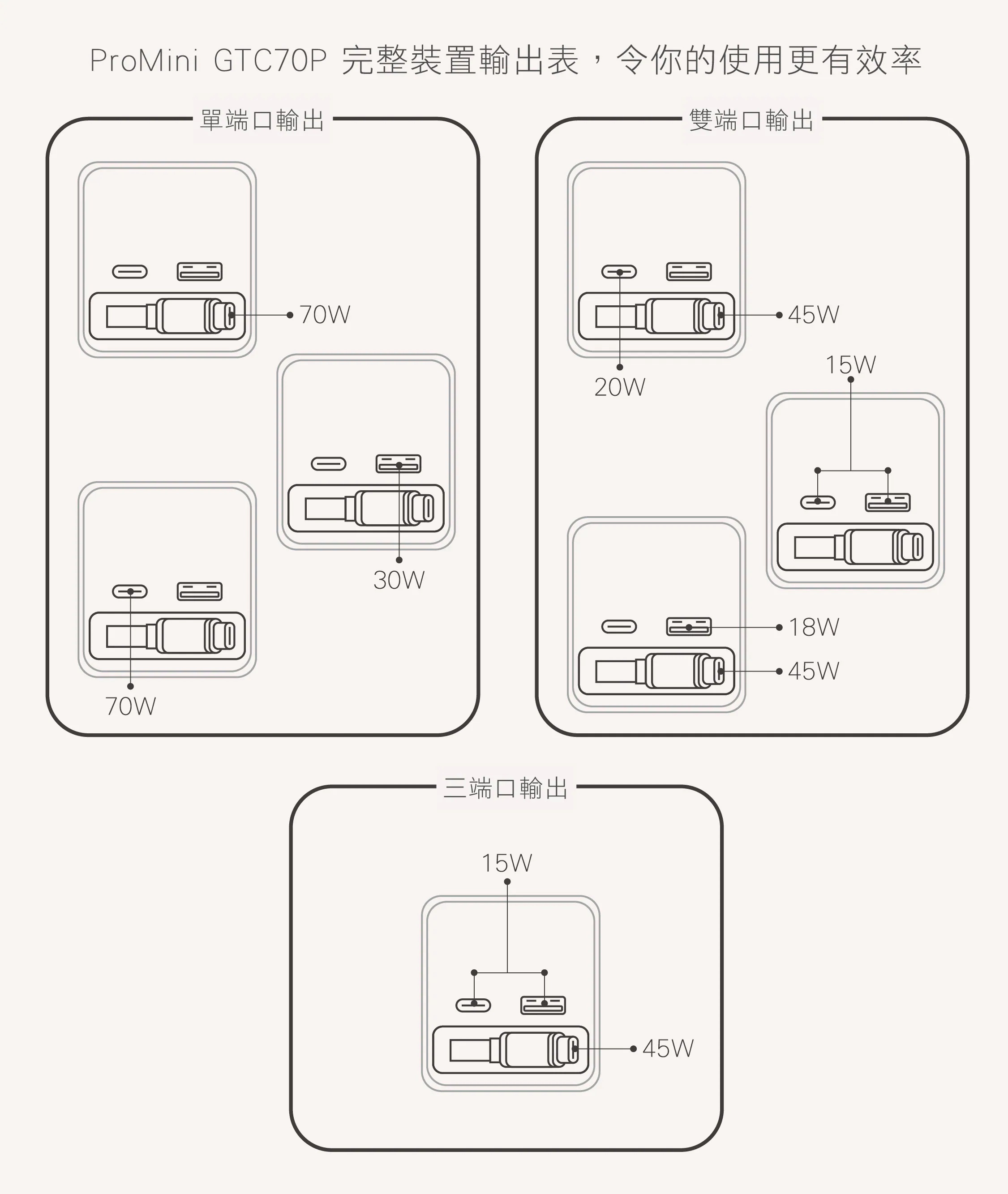 ProMini GTC70P 完整裝置輸出表，令你的使用更有效率

單端口輸出

70W

30W

70W

雙端口輸出

45W

20W

15W

18W

45W

三端口輸出

15W

45W