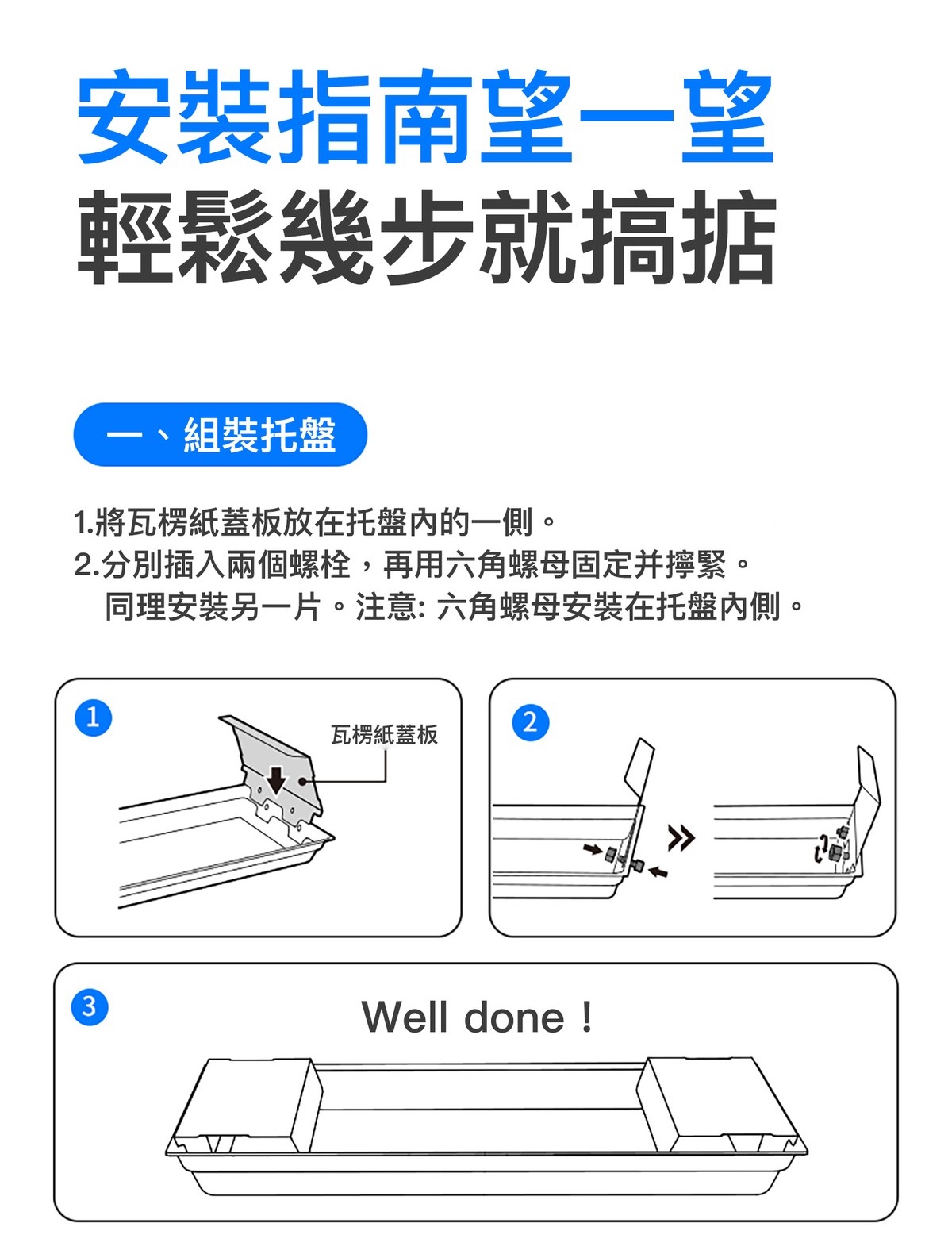 安裝指南望一望
輕鬆幾步就搞掂

一、組裝托盤

1.將瓦楞紙蓋板放在托盤內的一側。
2.分別插入兩個螺栓，再用六角螺母固定并擰緊。
同理安裝另一片。注意: 六角螺母安裝在托盤內側。

1

瓦楞紙蓋板

2

3

Well done！