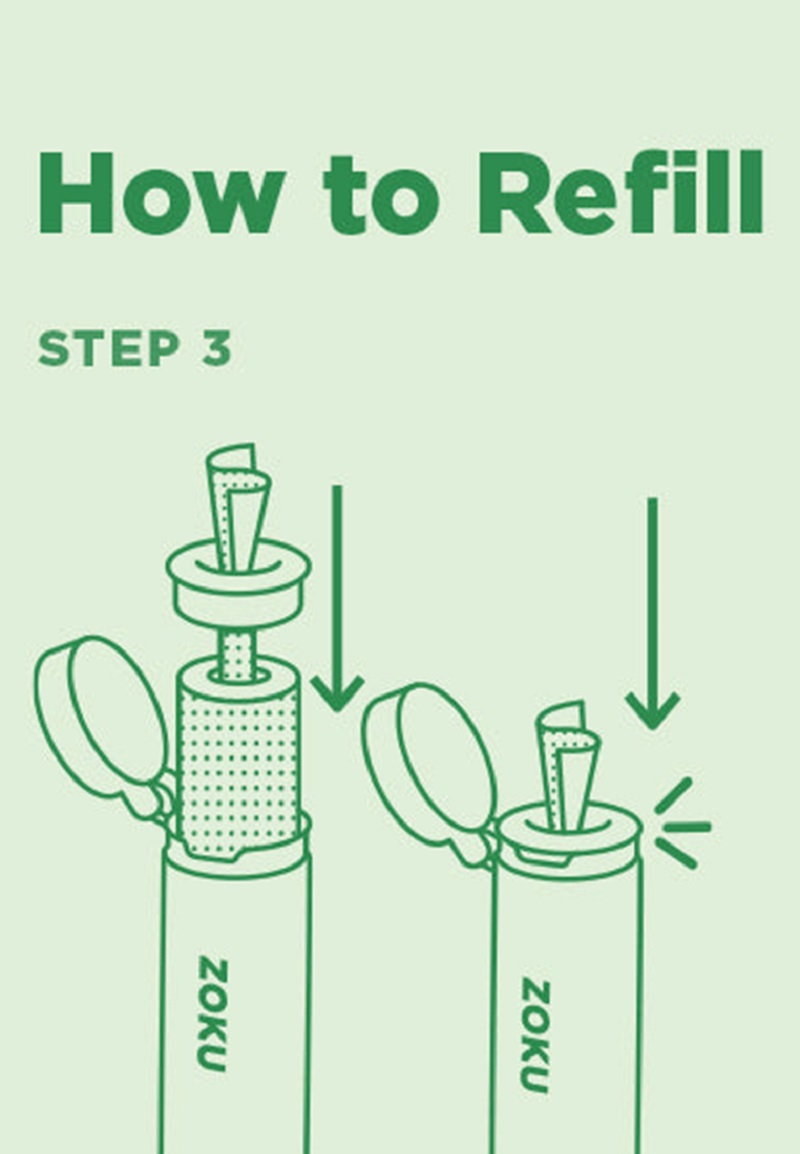 How to Refill

STEP 3

ZOKU

ZOKU