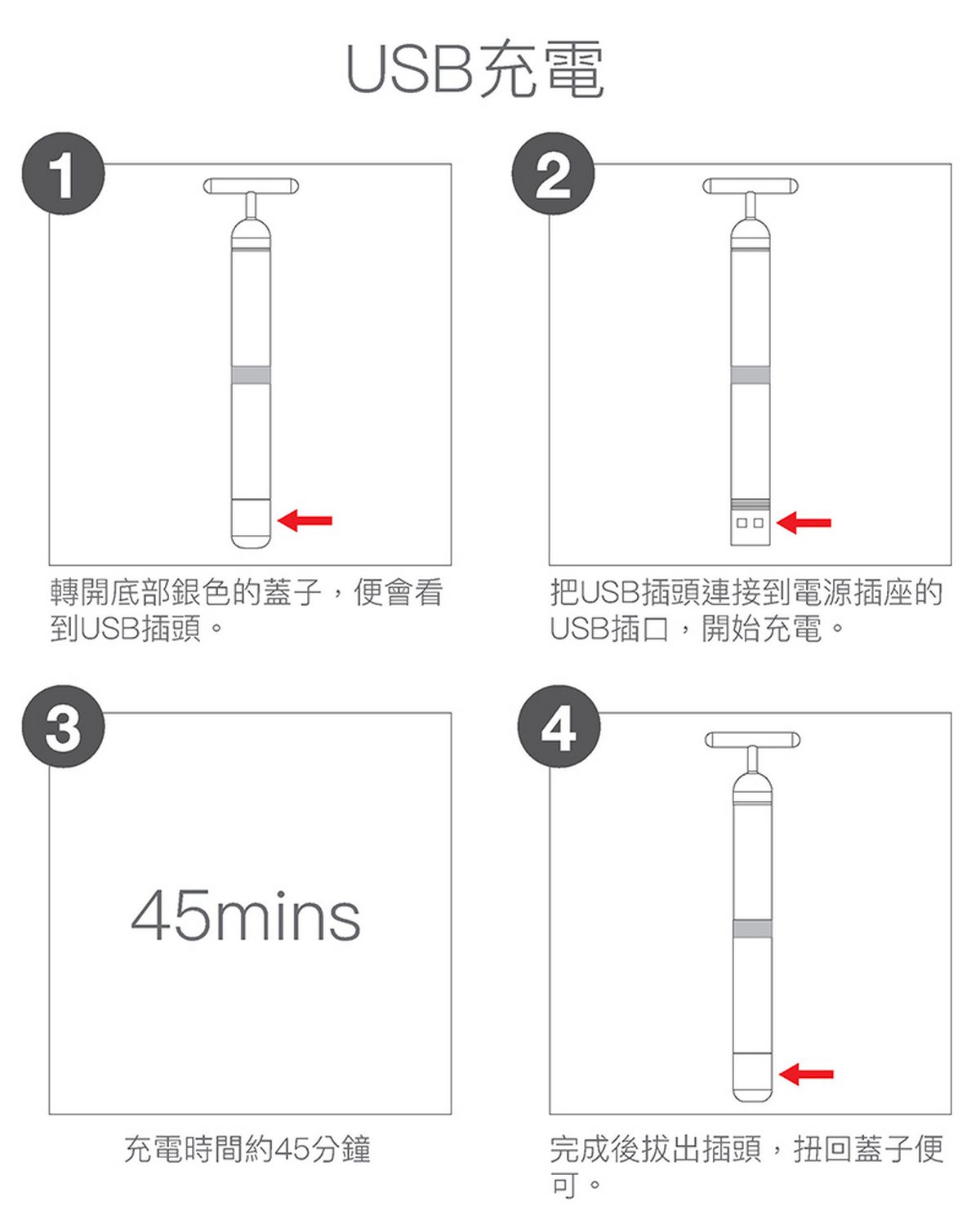 USB充電

1

轉開底部銀色的蓋子，便會看到USB插頭。

2

把USB插頭連接到電源插座的USB插口，開始充電。

3

45mins

充電時間約45分鐘

4

完成後拔出插頭，扭回蓋子便可。