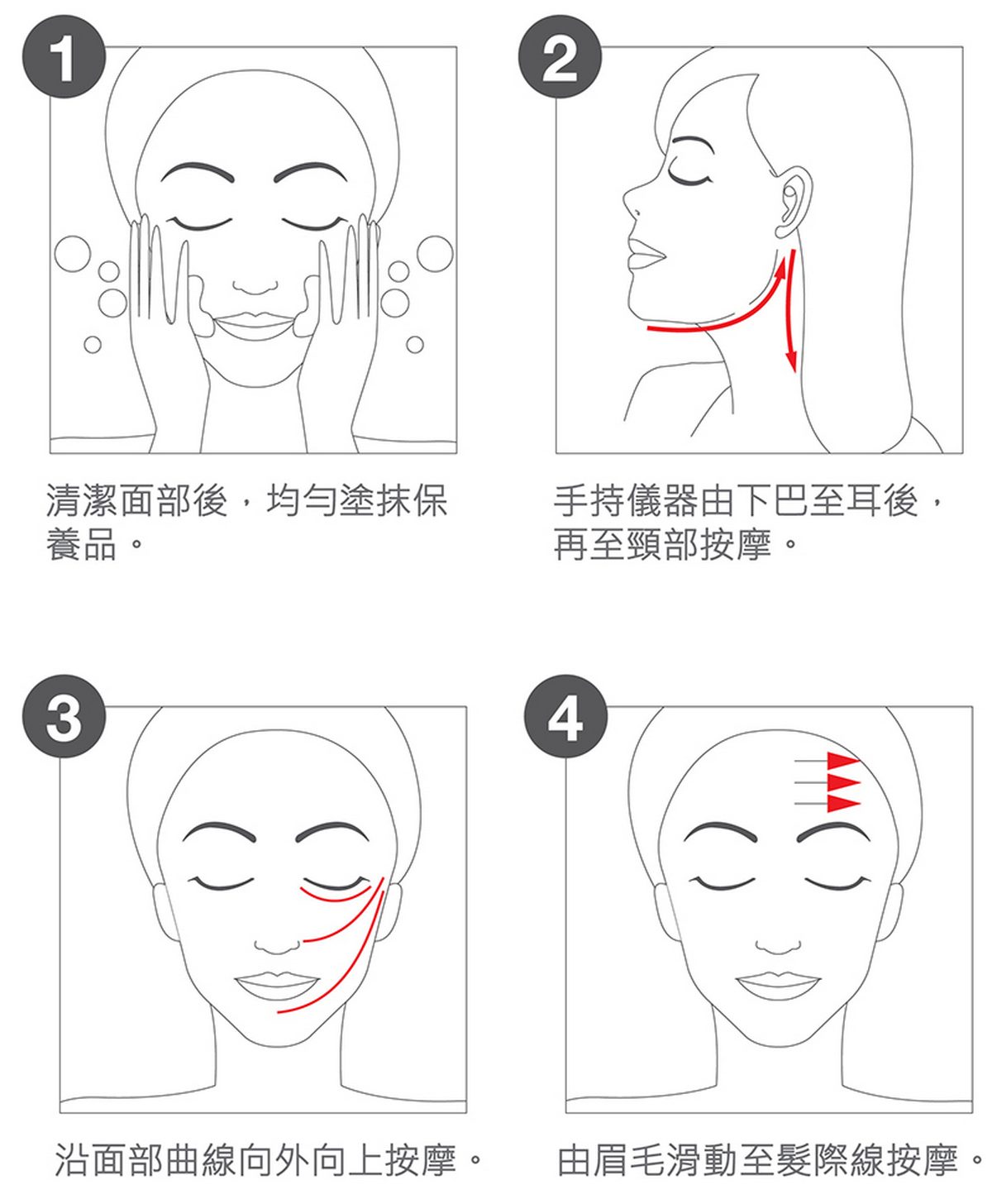 1

清潔面部後，均勻塗抹保養品。

2

手持儀器由下巴至耳後，再至頸部按摩。

3

沿面部曲線向外向上按摩。

4

由眉毛滑動至髮際線按摩。