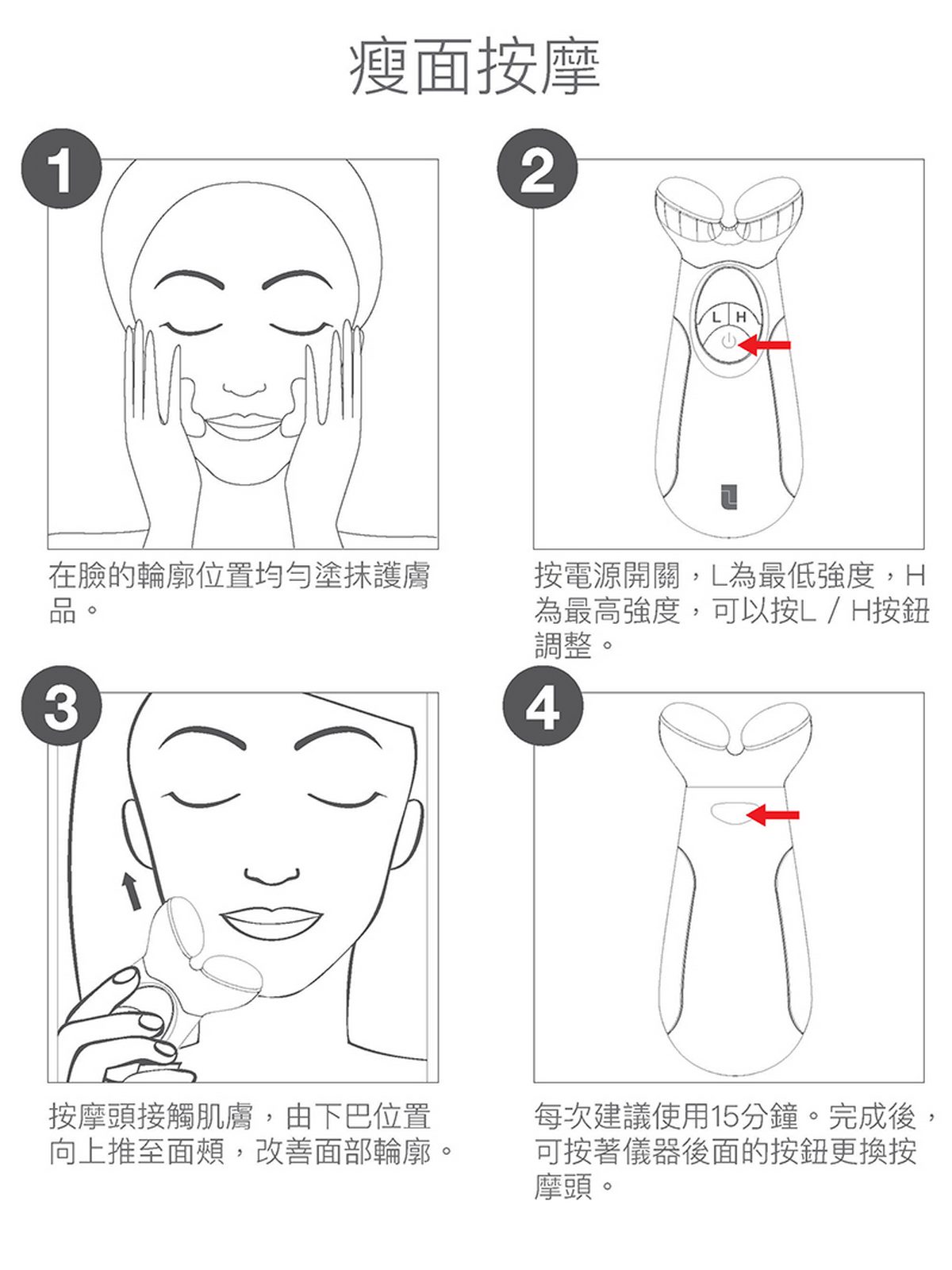 瘦面按摩

1

在臉的輪廓位置均勻塗抹護膚品。

2

L H

按電源開關，L為最低強度，H為最高強度，可以按L / H按鈕調整。

3

按摩頭接觸肌膚，由下巴位置向上推至面頰，改善面部輪廓。

4

每次建議使用15分鐘。完成後，可按著儀器後面的按鈕更換按摩頭。