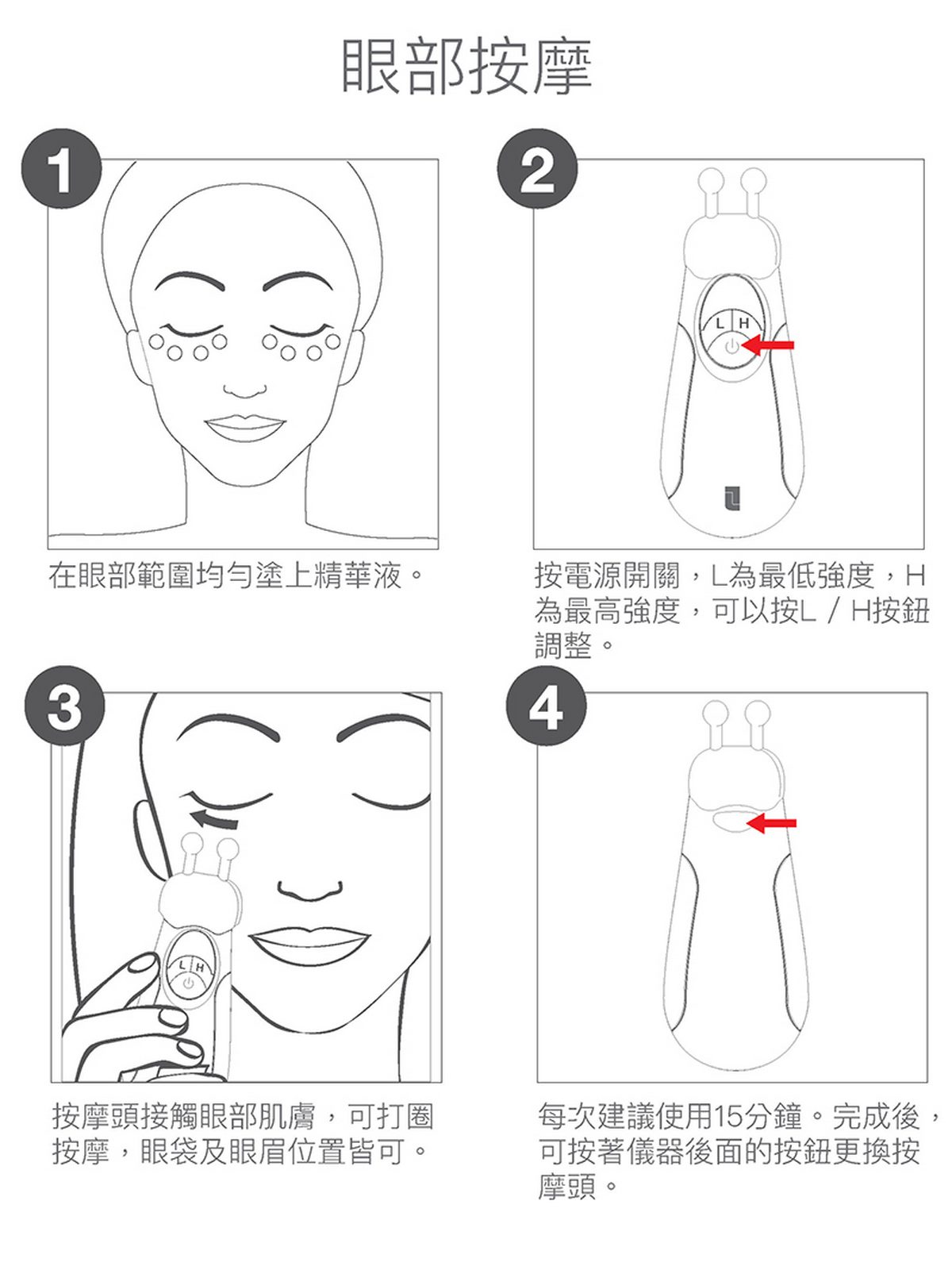 眼部按摩

1

在眼部範圍均勻塗上精華液。

2

L H

按電源開關，L為最低強度，H為最高強度，可以按L / H按鈕調整。

3

L H

按摩頭接觸眼部肌膚，可打圈按摩，眼袋及眼眉位置皆可。

4

每次建議使用15分鐘。完成後，可按著儀器後面的按鈕更換按摩頭。