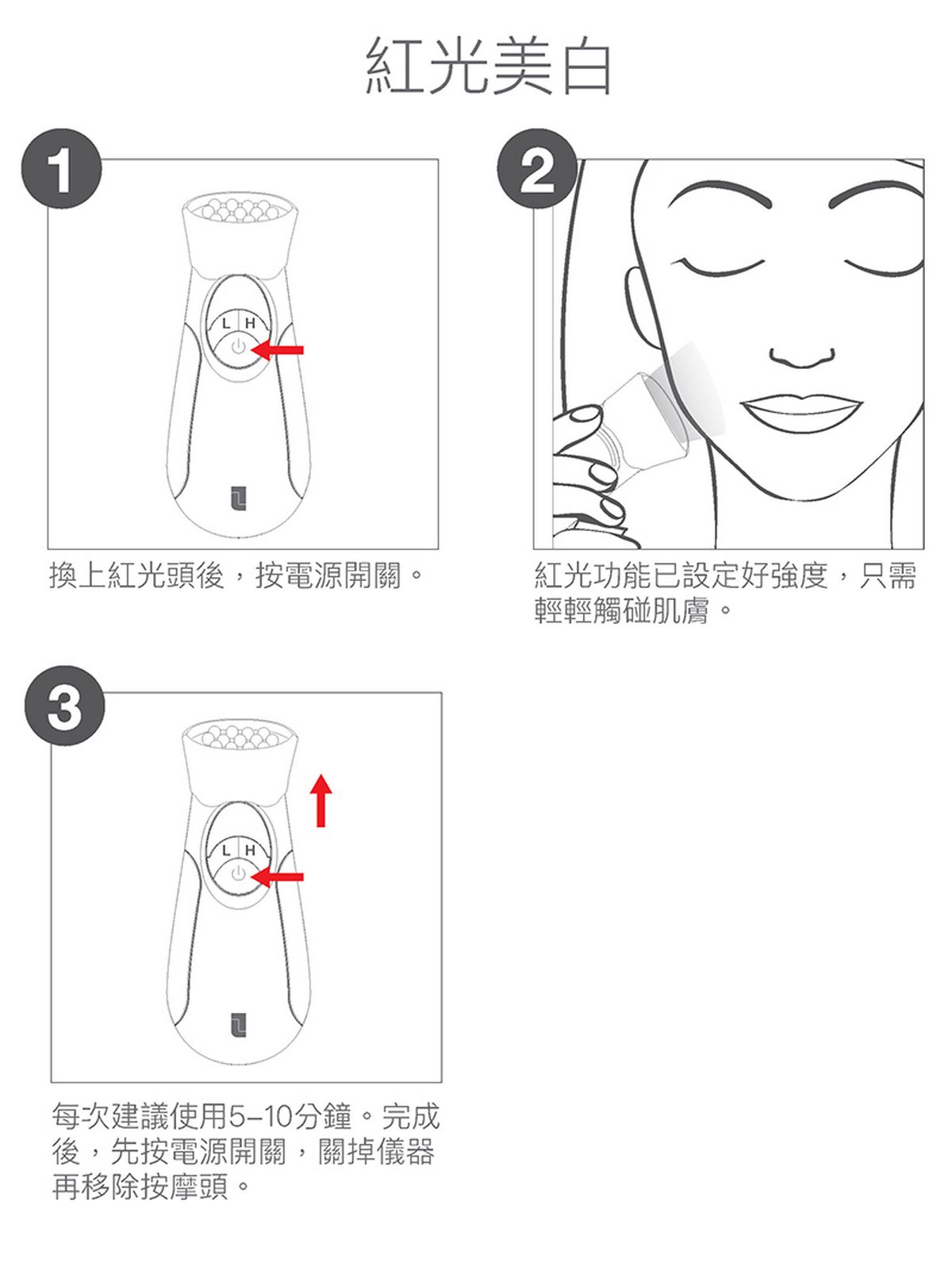 紅光美白

1

L H

換上紅光頭後，按電源開關。

2

紅光功能已設定好強度，只需輕輕觸碰肌膚。

3

L H

每次建議使用5–10分鐘。完成後，先按電源開關，關掉儀器再移除按摩頭。