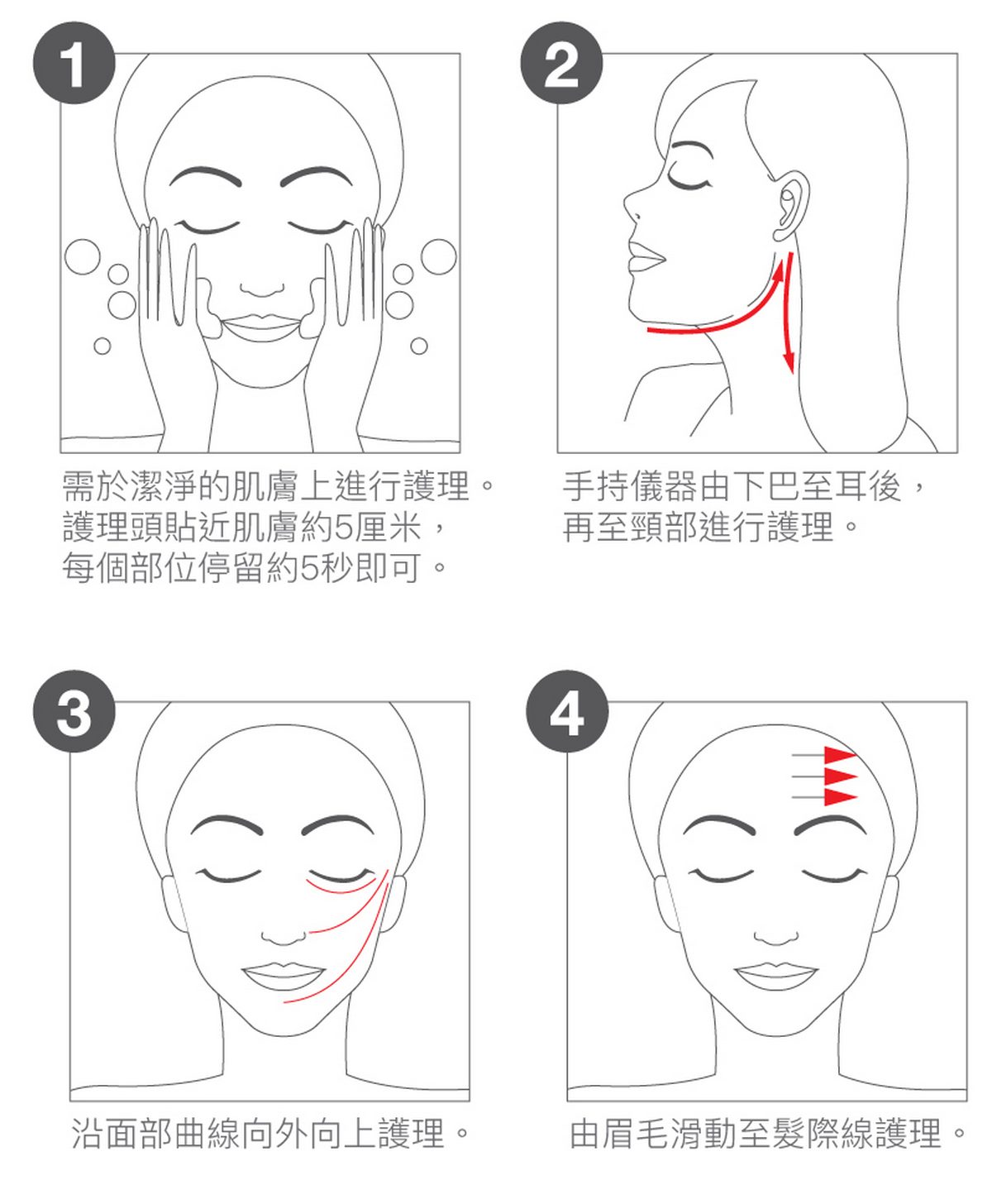 1

需於潔淨的肌膚上進行護理。
護理頭貼近肌膚約5厘米，
每個部位停留約5秒即可。

2

手持儀器由下巴至耳後，
再至頸部進行護理。

3

沿面部曲線向外向上護理。

4

由眉毛滑動至髮際線護理。