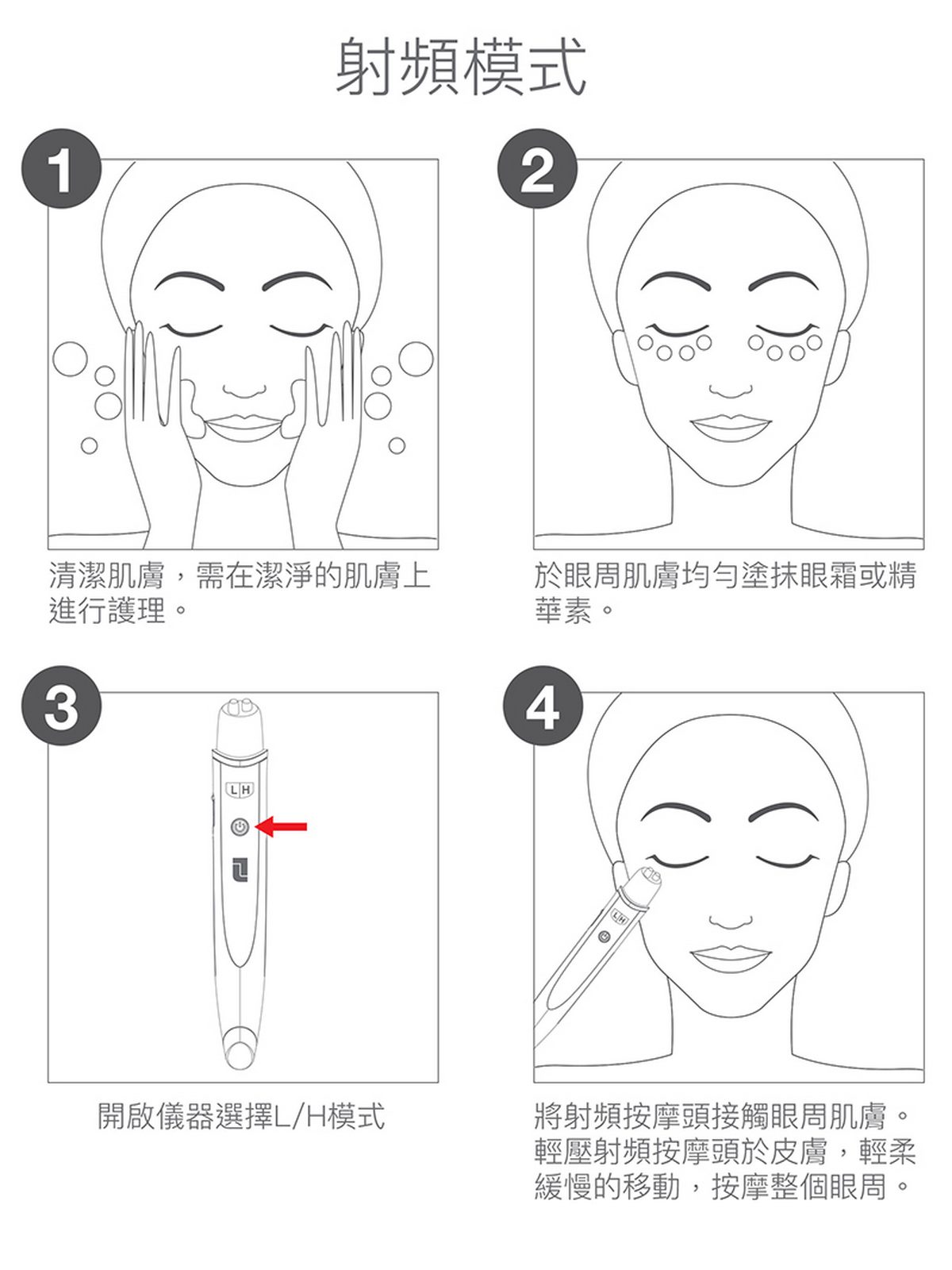 射頻模式

1

清潔肌膚，需在潔淨的肌膚上進行護理。

2

於眼周肌膚均勻塗抹眼霜或精華素。

3

L H

開啟儀器選擇L/H模式

4

L H

將射頻按摩頭接觸眼周肌膚。輕壓射頻按摩頭於皮膚，輕柔緩慢的移動，按摩整個眼周。