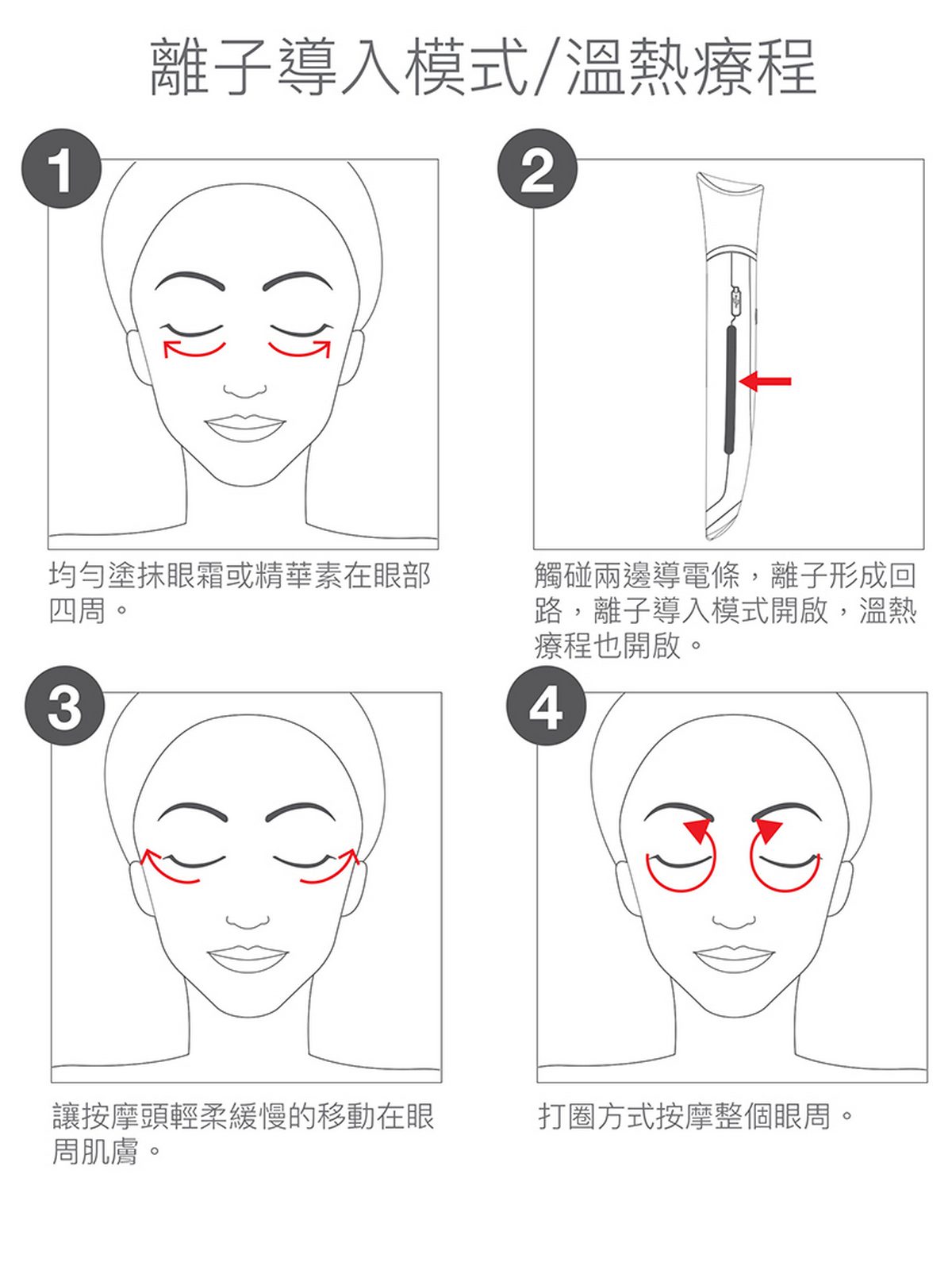 離子導入模式/溫熱療程

1

均勻塗抹眼霜或精華素在眼部四周。

2

觸碰兩邊導電條，離子形成回路，離子導入模式開啟，溫熱療程也開啟。

3

讓按摩頭輕柔緩慢的移動在眼周肌膚。

4

打圈方式按摩整個眼周。