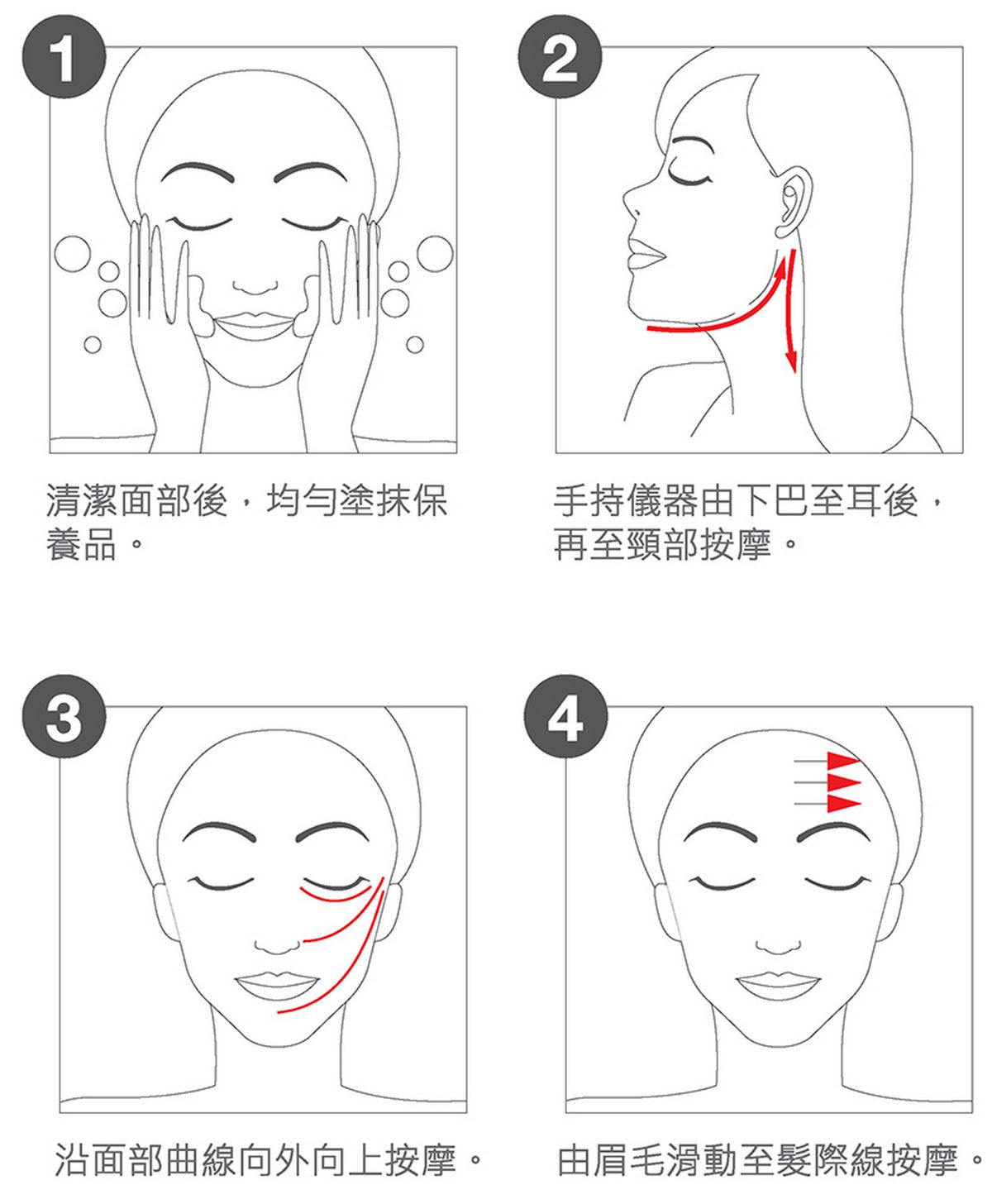 1

清潔面部後，均勻塗抹保養品。

2

手持儀器由下巴至耳後，再至頸部按摩。

3

沿面部曲線向外向上按摩。

4

由眉毛滑動至髮際線按摩。