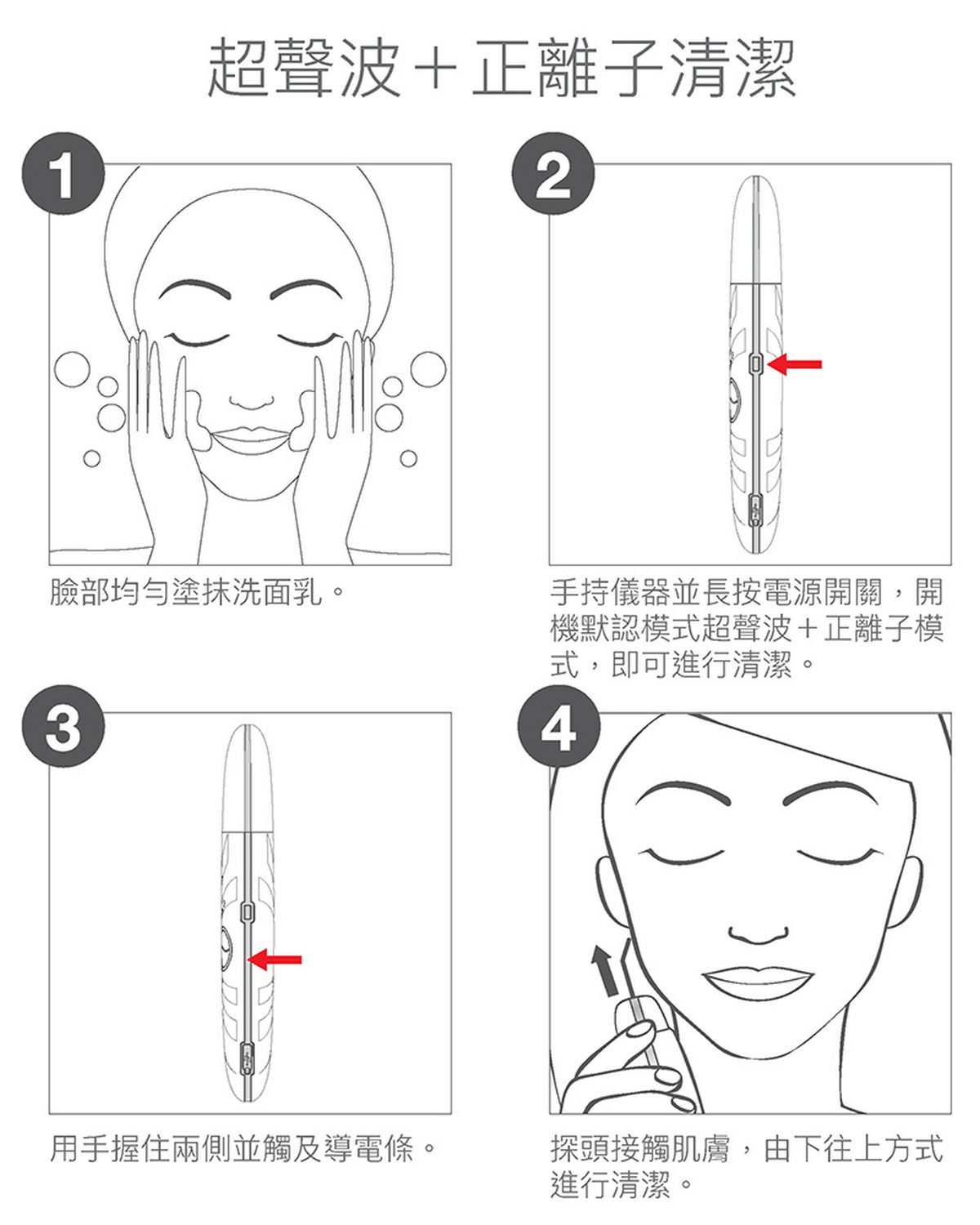 超聲波＋正離子清潔

1

臉部均勻塗抹洗面乳。

2

手持儀器並長按電源開關，開機默認模式超聲波＋正離子模式，即可進行清潔。

3

用手握住兩側並觸及導電條。

4

探頭接觸肌膚，由下往上方式進行清潔。