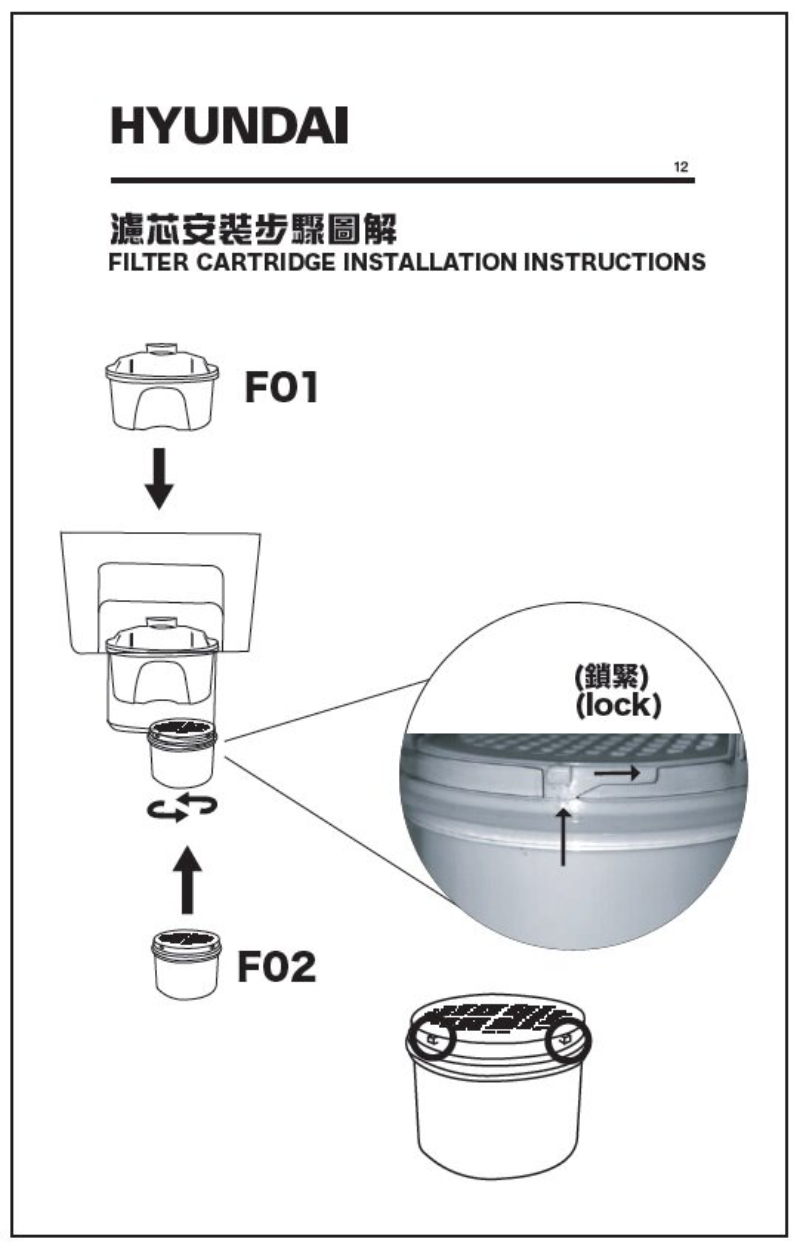 HYUNDAI

12

濾芯安裝步驟圖解
FILTER CARTRIDGE INSTALLATION INSTRUCTIONS

F01

(鎖緊)
(lock)

F02