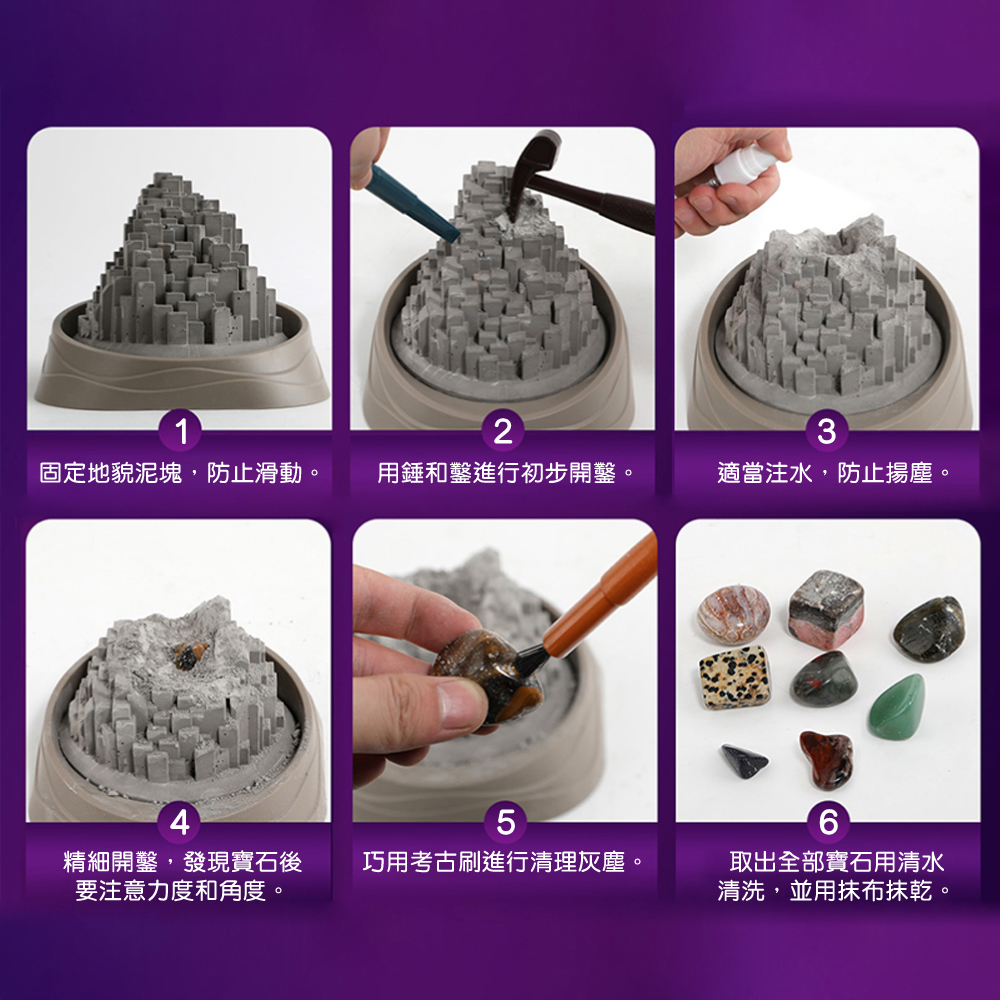 1
固定地貌泥塊，防止滑動。

2
用錘和鑿進行初步開鑿。

3
適當注水，防止揚塵。

4
精細開鑿，發現寶石後要注意力度和角度。

5
巧用考古刷進行清理灰塵。

6
取出全部寶石用清水清洗，並用抹布抹乾。