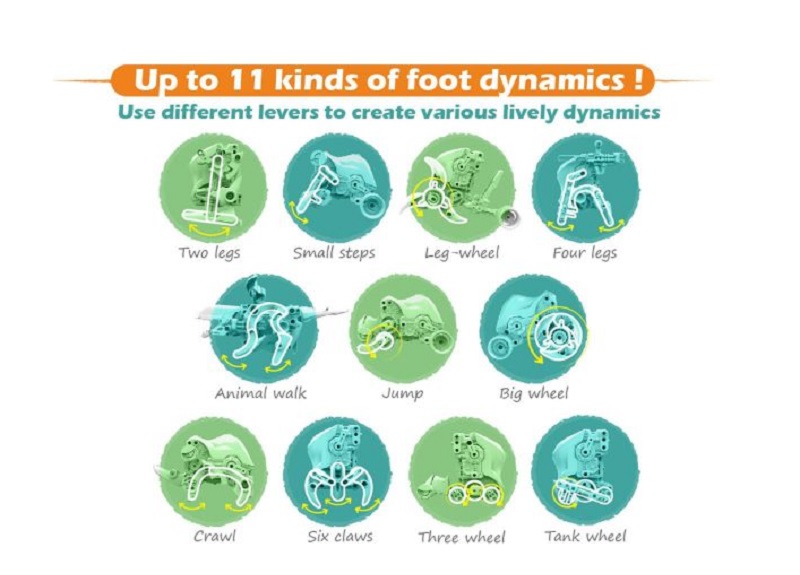 Up to 11 kinds of foot dynamics !

Use different levers to create various lively dynamics

Two legs

Small steps

Leg-wheel

Four legs

Animal walk

Jump

Big wheel

Crawl

Six claws

Three wheel

Tank wheel