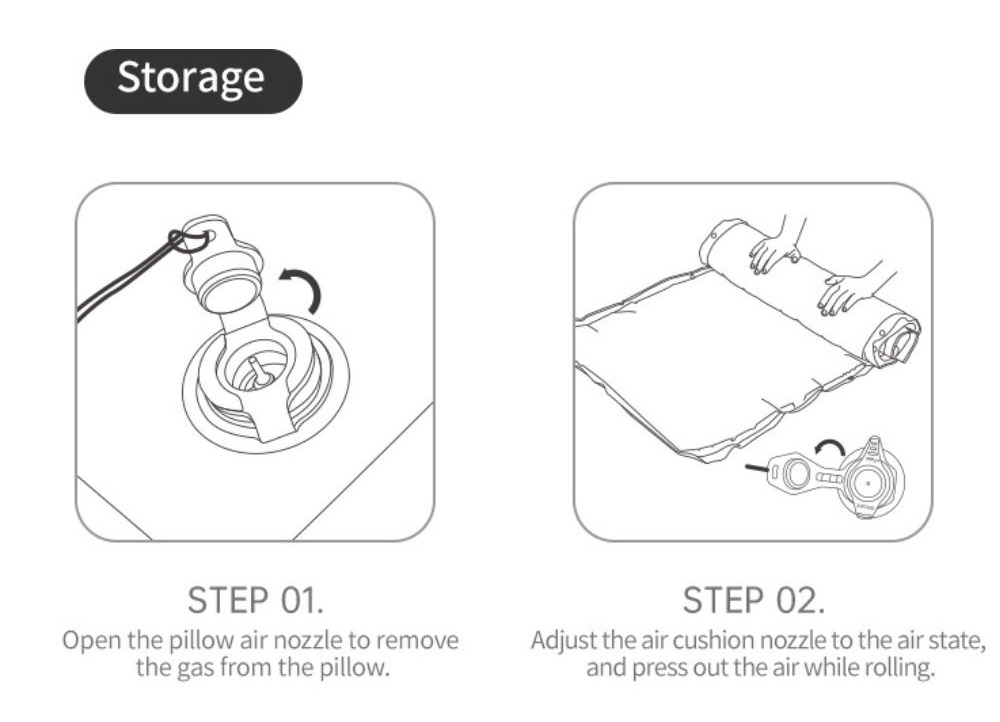 Storage

STEP 01.
Open the pillow air nozzle to remove the gas from the pillow.

STEP 02.
Adjust the air cushion nozzle to the air state, and press out the air while rolling.