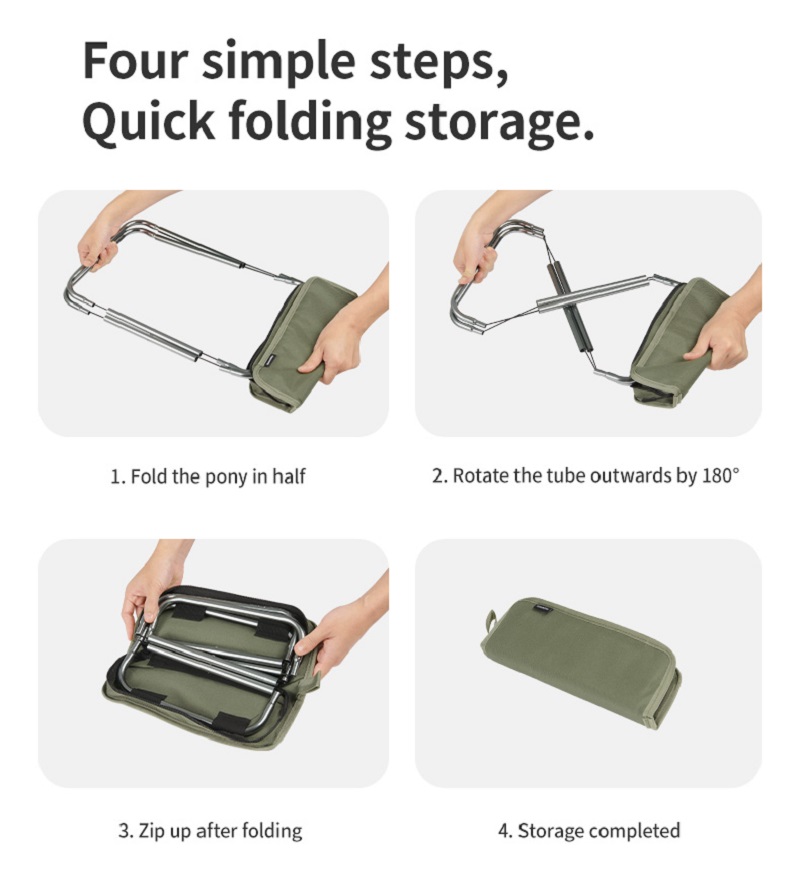 Four simple steps,
Quick folding storage.

1. Fold the pony in half

2. Rotate the tube outwards by 180°

3. Zip up after folding

4. Storage completed