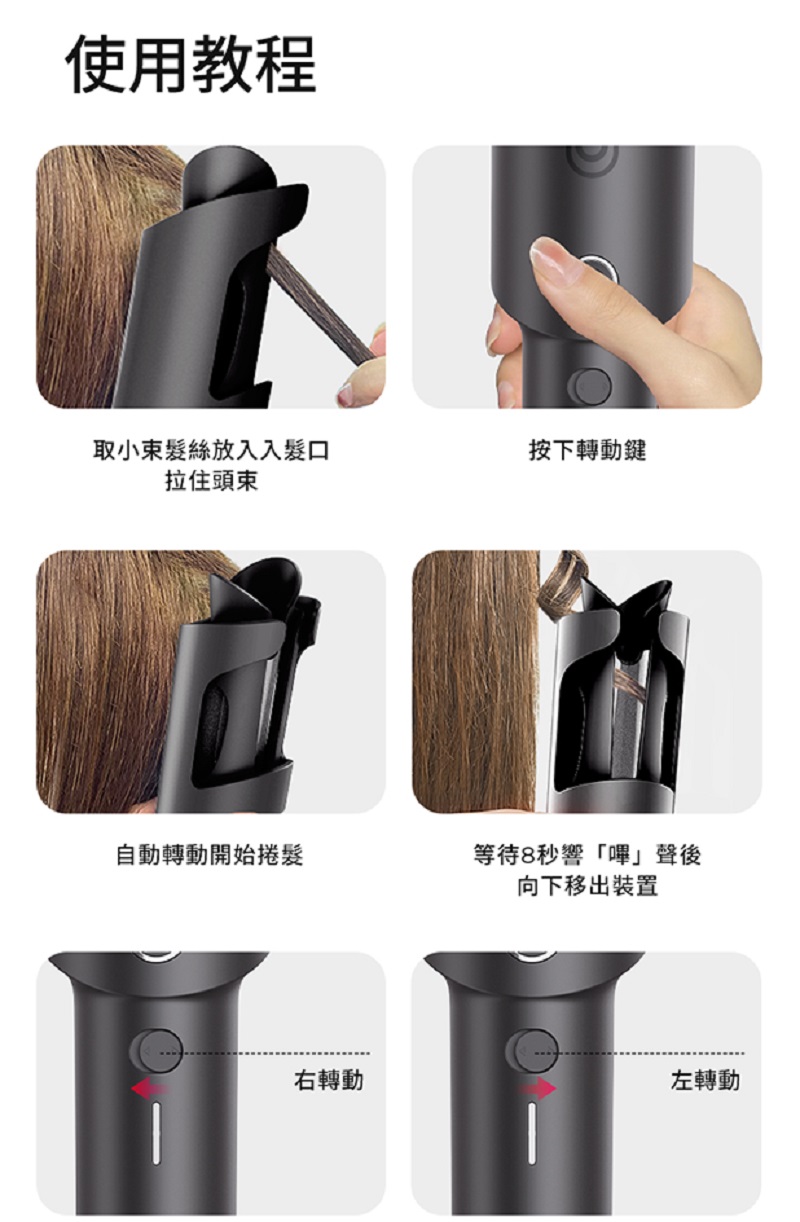 使用教程

取小束髮絲放入入髮口
拉住頭束

按下轉動鍵

自動轉動開始捲髮

等待8秒響「嗶」聲後
向下移出裝置

右轉動

左轉動