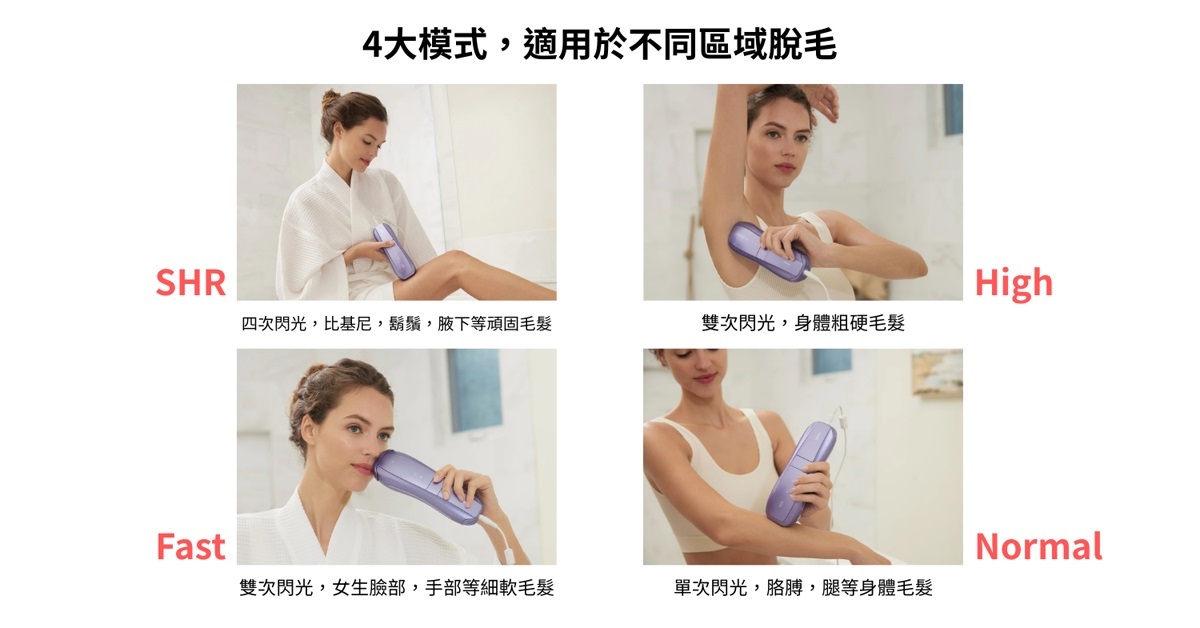 4大模式，適用於不同區域脫毛

SHR

四次閃光，比基尼，鬍鬚，腋下等頑固毛髮

High

雙次閃光，身體粗硬毛髮

Fast

雙次閃光，女生臉部，手部等細軟毛髮

Normal

單次閃光，胳膊，腿等身體毛髮