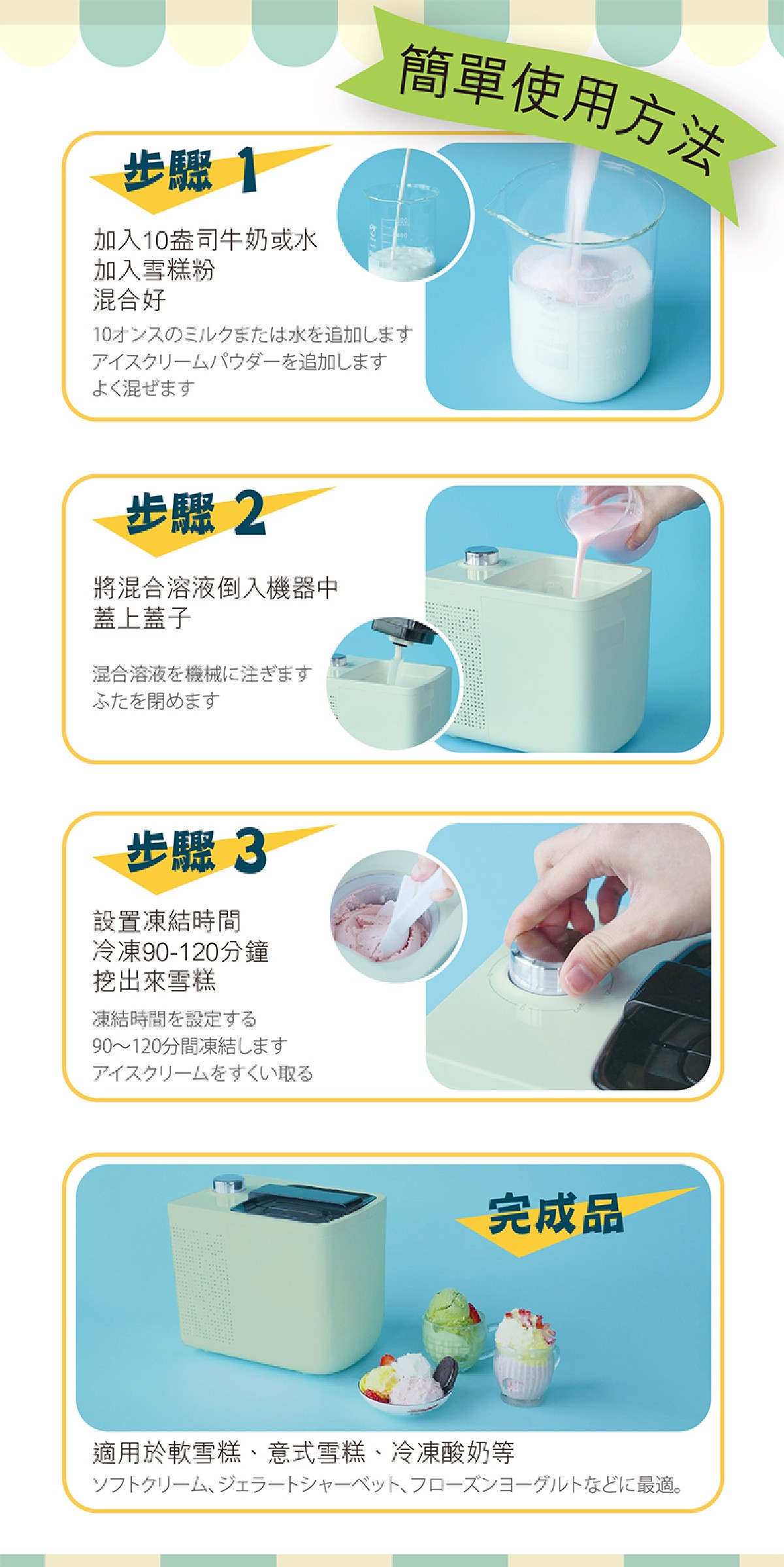 簡單使用方法

步驟 1

加入10盎司牛奶或水
加入雪糕粉
混合好

10オンスのミルクまたは水を追加します
アイスクリームパウダーを追加します
よく混ぜます

步驟 2

將混合溶液倒入機器中
蓋上蓋子

混合溶液を機械に注ぎます
ふたを閉めます

步驟 3

設置凍結時間
冷凍90-120分鐘
挖出來雪糕

凍結時間を設定する
90～120分間凍結します
アイスクリームをすくい取る

完成品

適用於軟雪糕、意式雪糕、冷凍酸奶等
ソフトクリーム、ジェラートシャーベット、フローズンヨーグルトなどに最適。