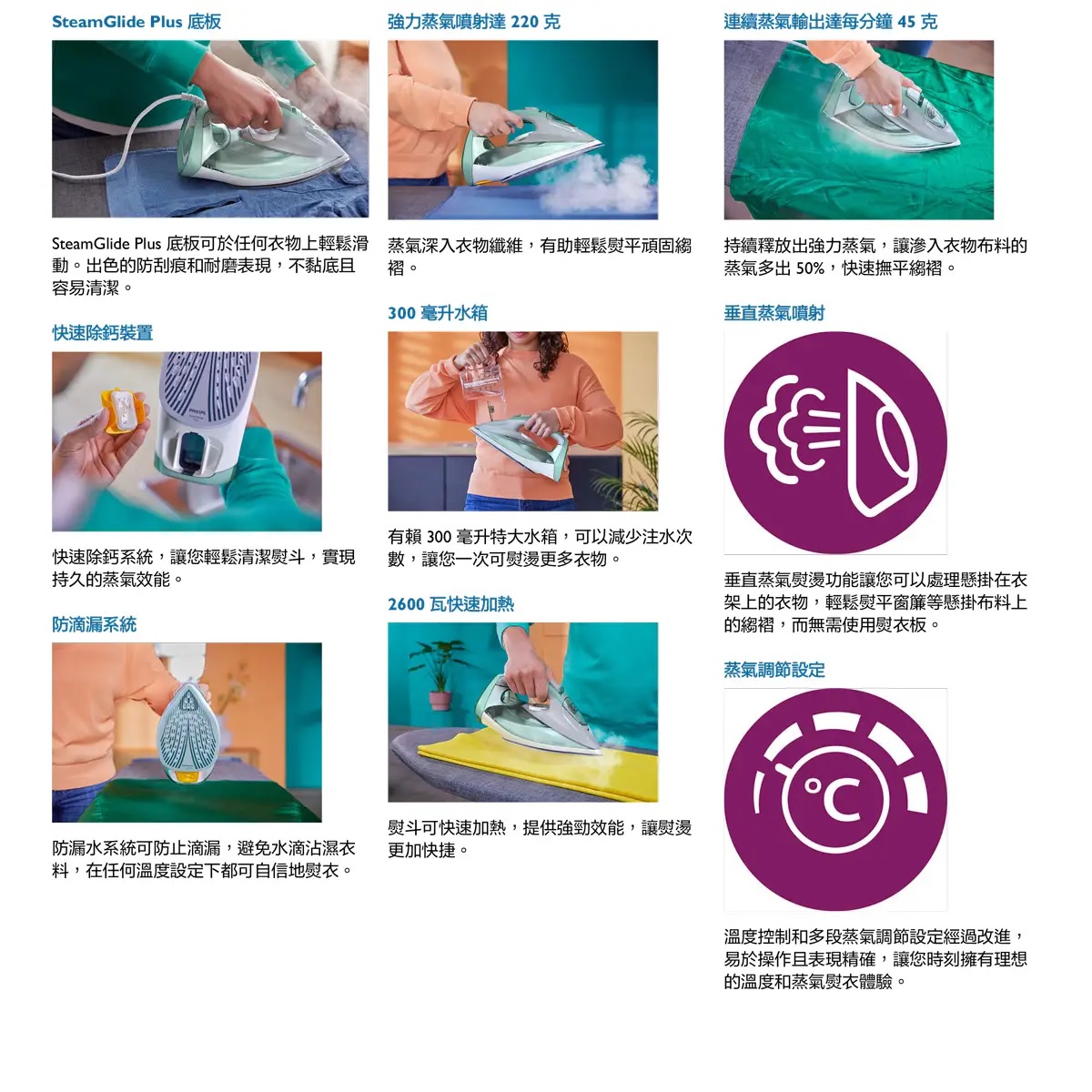 SteamGlide Plus 底板

SteamGlide Plus 底板可於任何衣物上輕鬆滑動。出色的防刮痕和耐磨表現，不黏底且容易清潔。

快速除鈣裝置

PHILIPS

快速除鈣系統，讓您輕鬆清潔熨斗，實現持久的蒸氣效能。

防滴漏系統

防漏水系統可防止滴漏，避免水滴沾濕衣料，在任何溫度設定下都可自信地熨衣。

強力蒸氣噴射達 220 克

蒸氣深入衣物纖維，有助輕鬆熨平頑固縐褶。

300 毫升水箱

有賴 300 毫升特大水箱，可以減少注水次數，讓您一次可熨燙更多衣物。

2600 瓦快速加熱

熨斗可快速加熱，提供強勁效能，讓熨燙更加快捷。

連續蒸氣輸出達每分鐘 45 克

持續釋放出強力蒸氣，讓滲入衣物布料的蒸氣多出 50%，快速撫平縐褶。

垂直蒸氣噴射

垂直蒸氣熨燙功能讓您可以處理懸掛在衣架上的衣物，輕鬆熨平窗簾等懸掛布料上的縐褶，而無需使用熨衣板。

蒸氣調節設定

°C

溫度控制和多段蒸氣調節設定經過改進，易於操作且表現精確，讓您時刻擁有理想的溫度和蒸氣熨衣體驗。